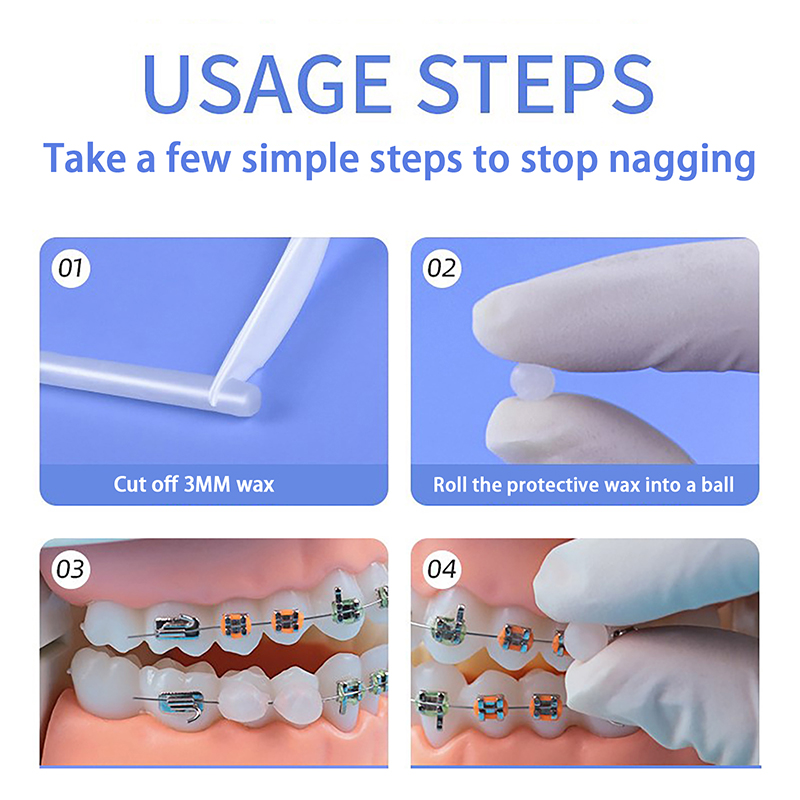 USAGE STEPS
Take a few simple steps to stop nagging

01
Cut off 3MM wax

02
Roll the protective wax into a ball

03

04