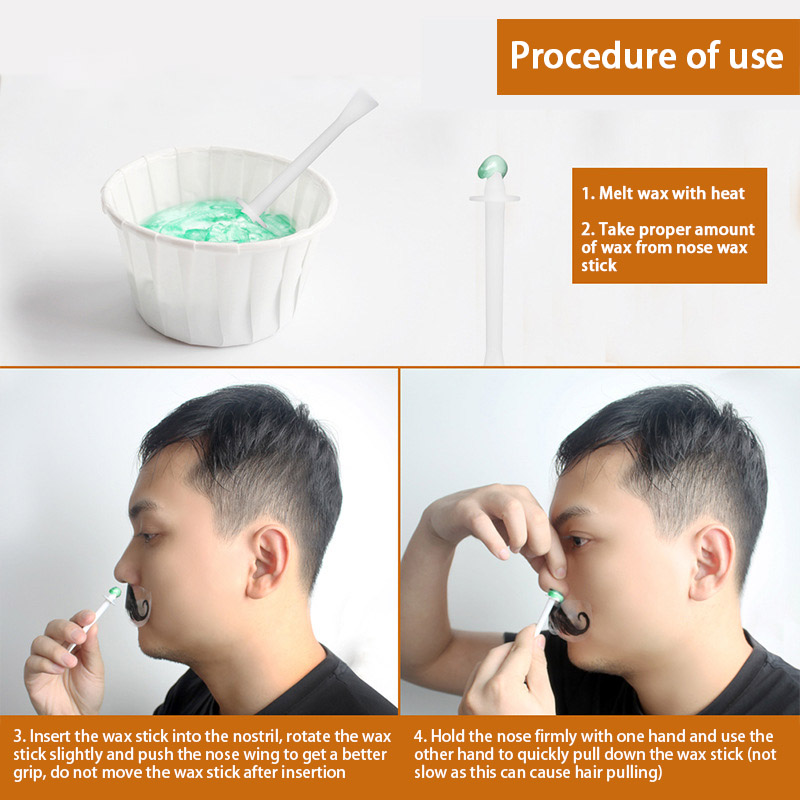 Procedure of use

1. Melt wax with heat

2. Take proper amount of wax from nose wax stick

3. Insert the wax stick into the nostril, rotate the wax stick slightly and push the nose wing to get a better grip, do not move the wax stick after insertion

4. Hold the nose firmly with one hand and use the other hand to quickly pull down the wax stick (not slow as this can cause hair pulling)