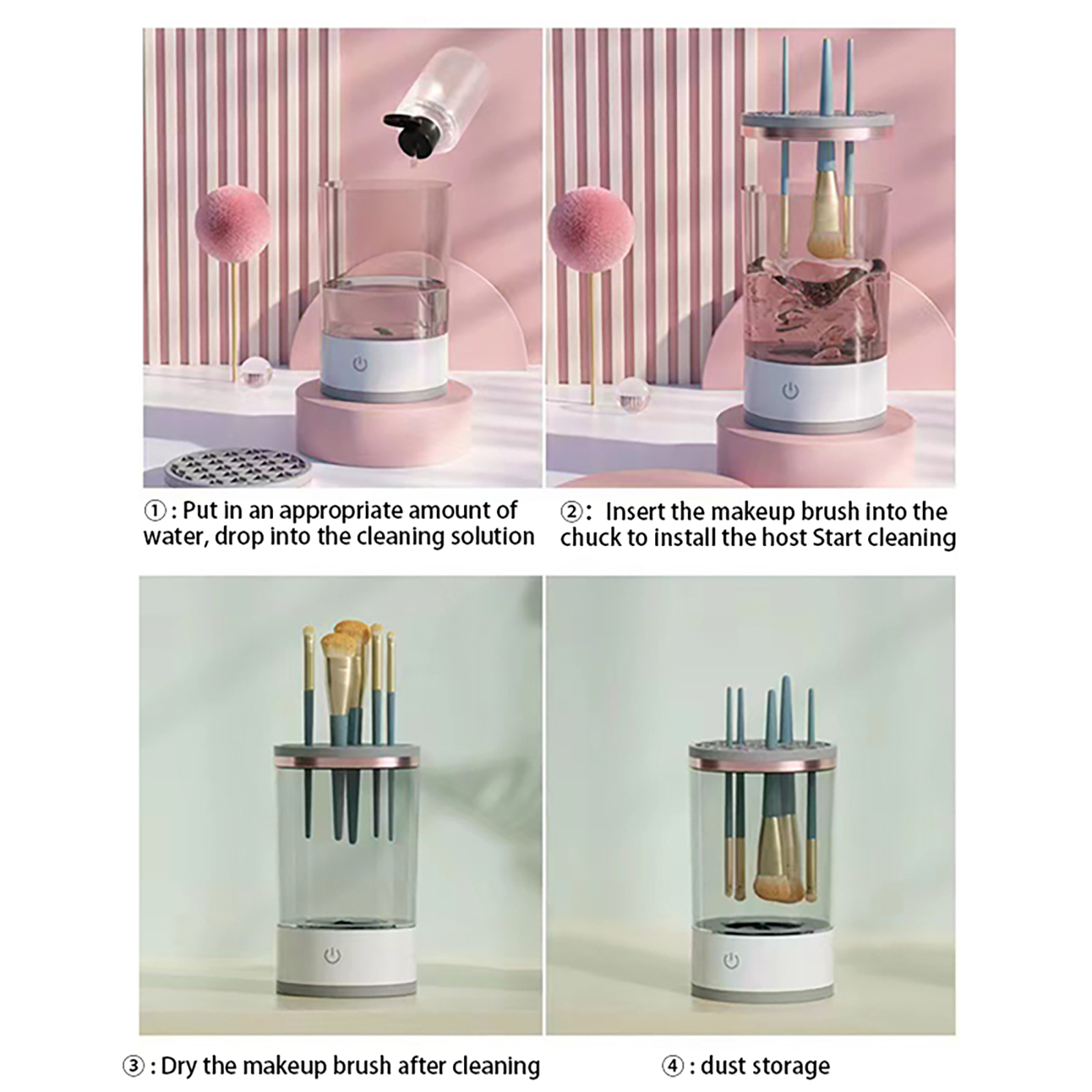 ①: Put in an appropriate amount of water, drop into the cleaning solution

②: Insert the makeup brush into the chuck to install the host Start cleaning

③: Dry the makeup brush after cleaning

④: dust storage