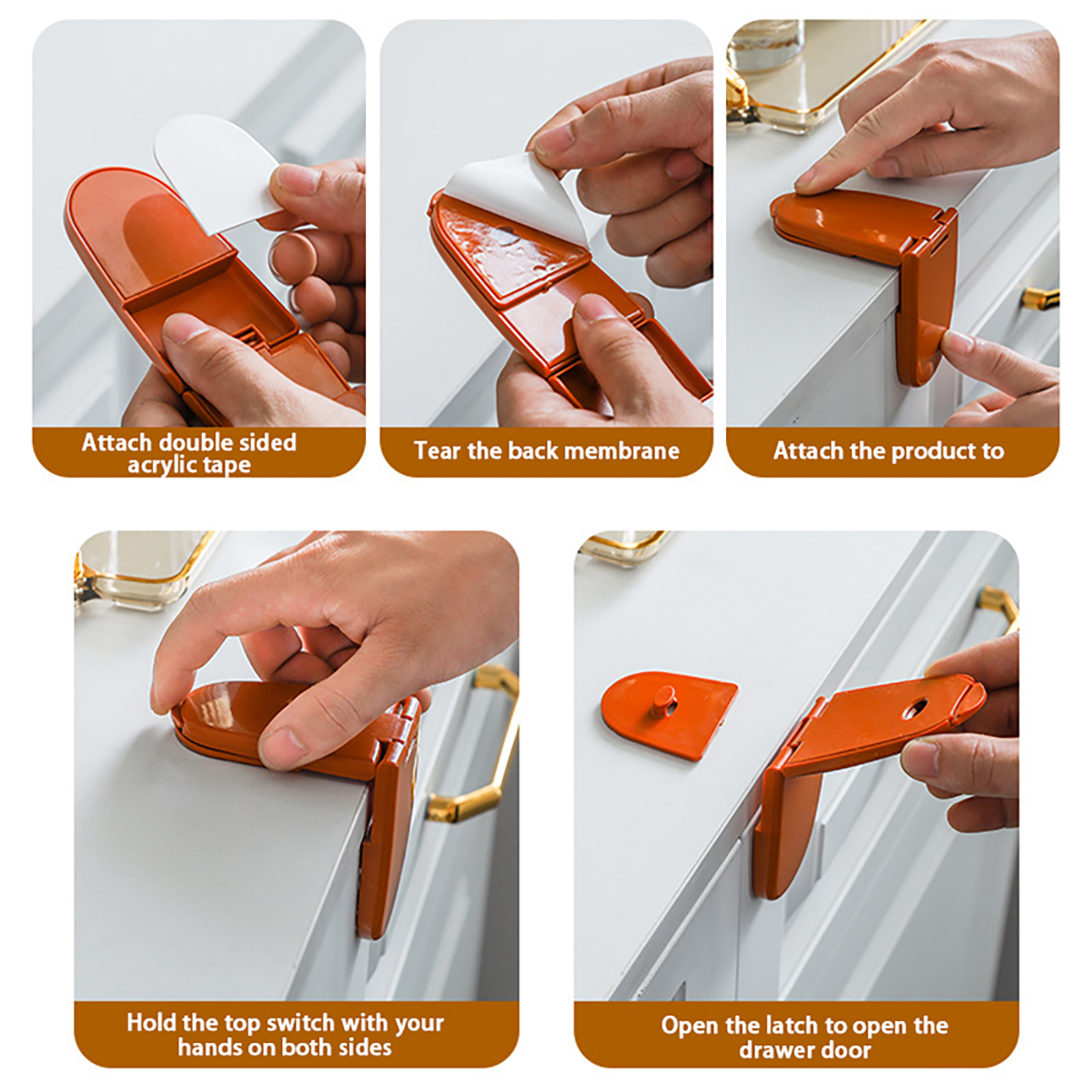 Attach double sided acrylic tape

Tear the back membrane

Attach the product to

Hold the top switch with your hands on both sides

Open the latch to open the drawer door