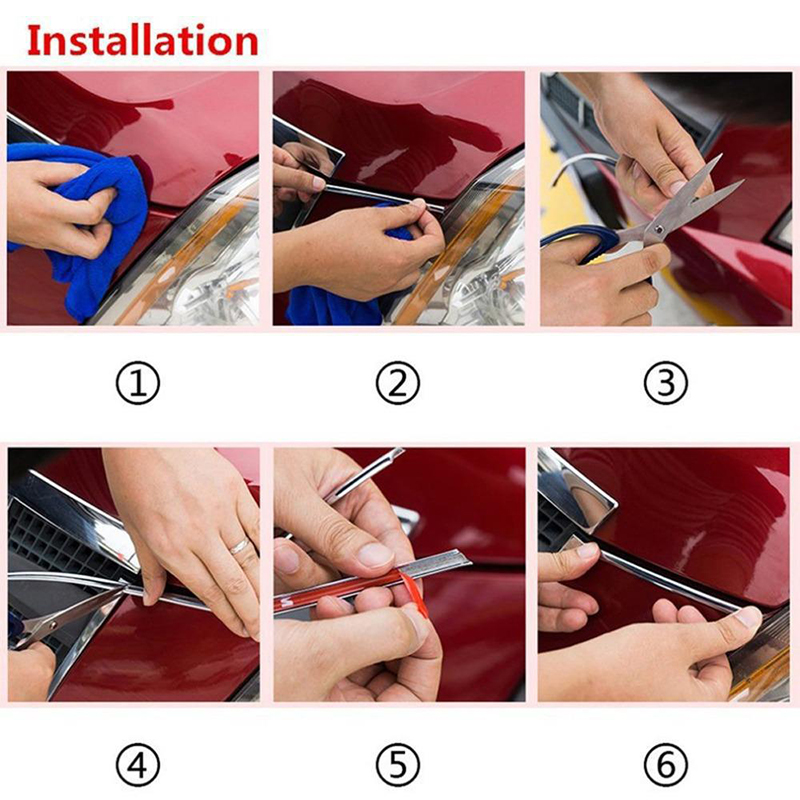 Installation

①

②

③

④

⑤

⑥