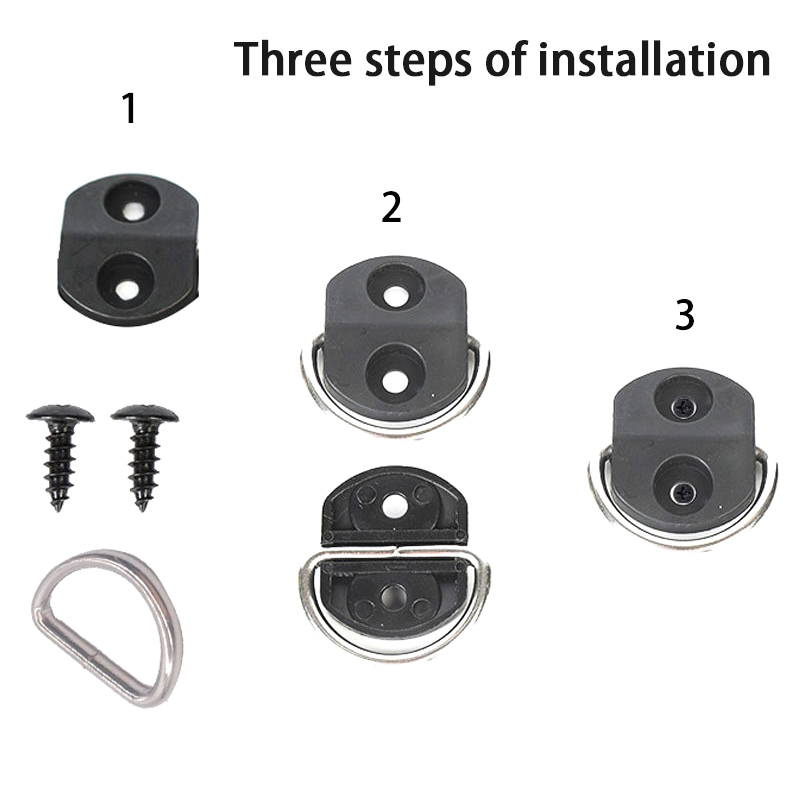 Three steps of installation

1

2

3