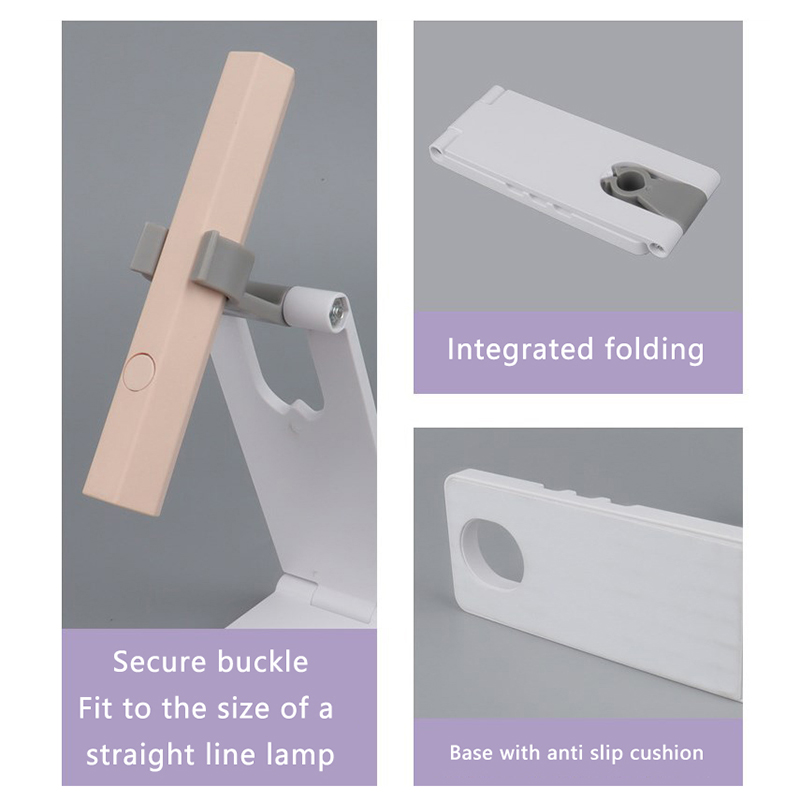 Secure buckle
Fit to the size of a straight line lamp

Integrated folding

Base with anti slip cushion