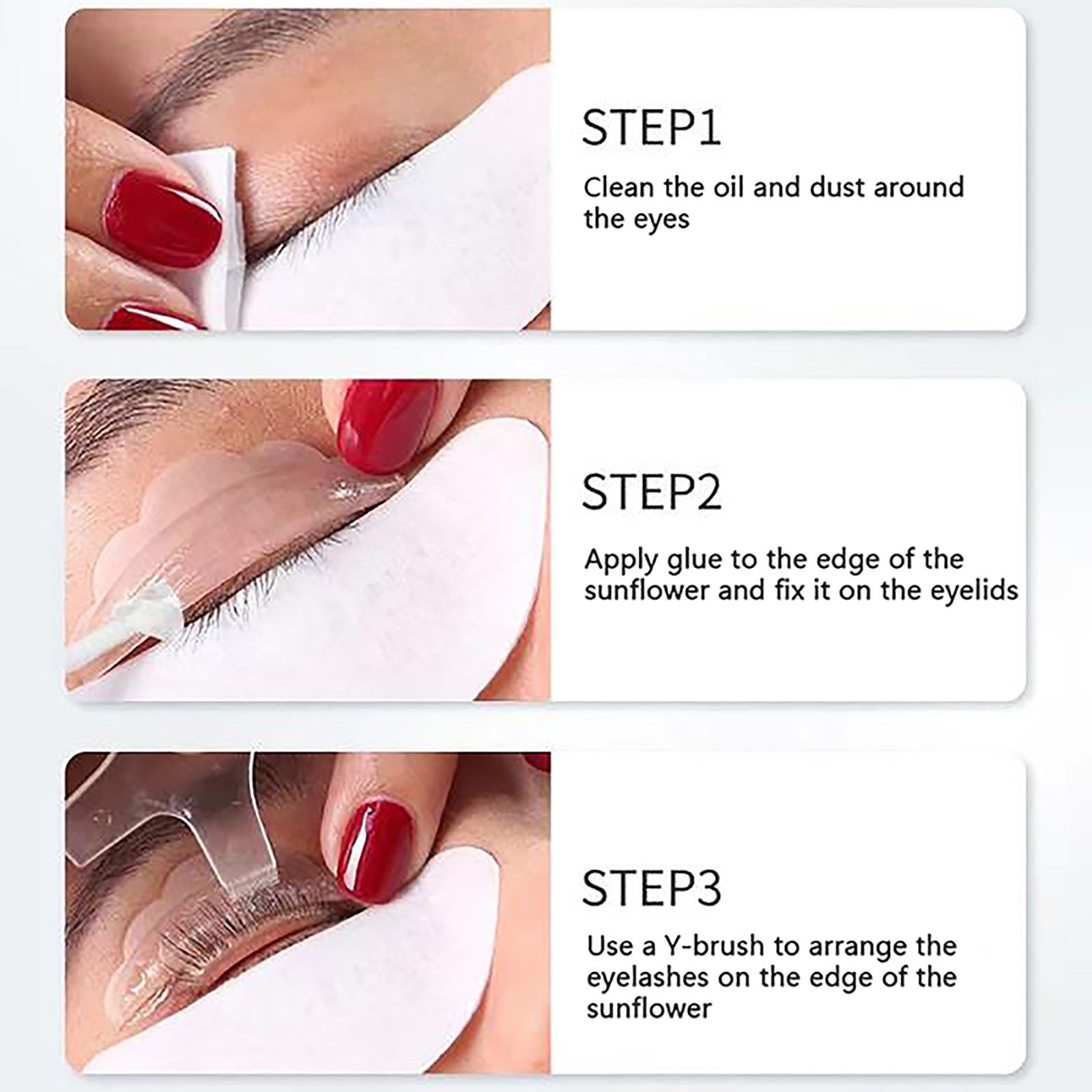 STEP1

Clean the oil and dust around the eyes

STEP2

Apply glue to the edge of the sunflower and fix it on the eyelids

STEP3

Use a Y-brush to arrange the eyelashes on the edge of the sunflower