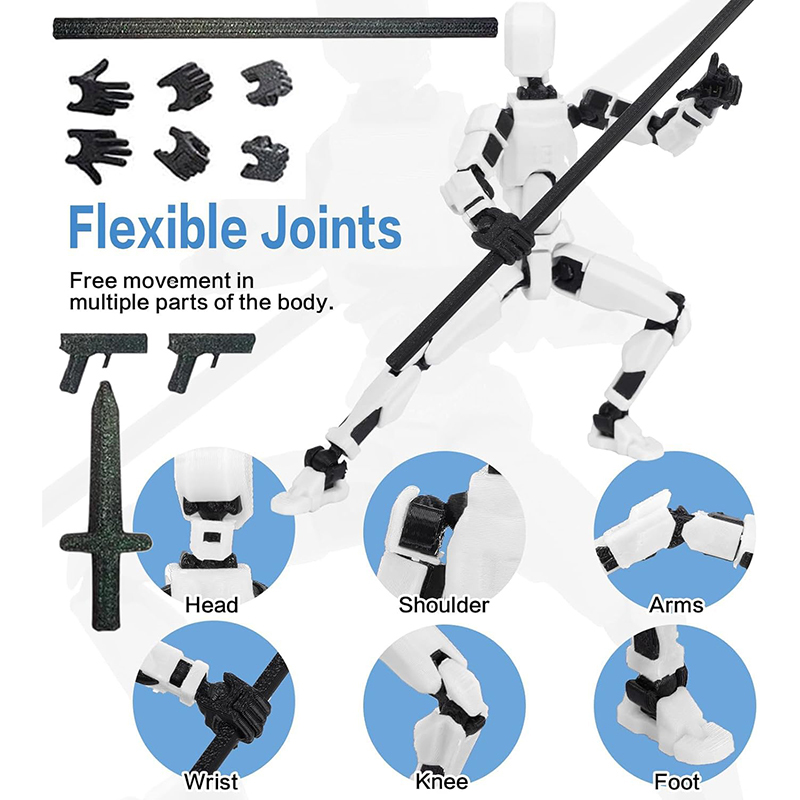 Flexible Joints

Free movement in multiple parts of the body.

Head

Shoulder

Arms

Wrist

Knee

Foot