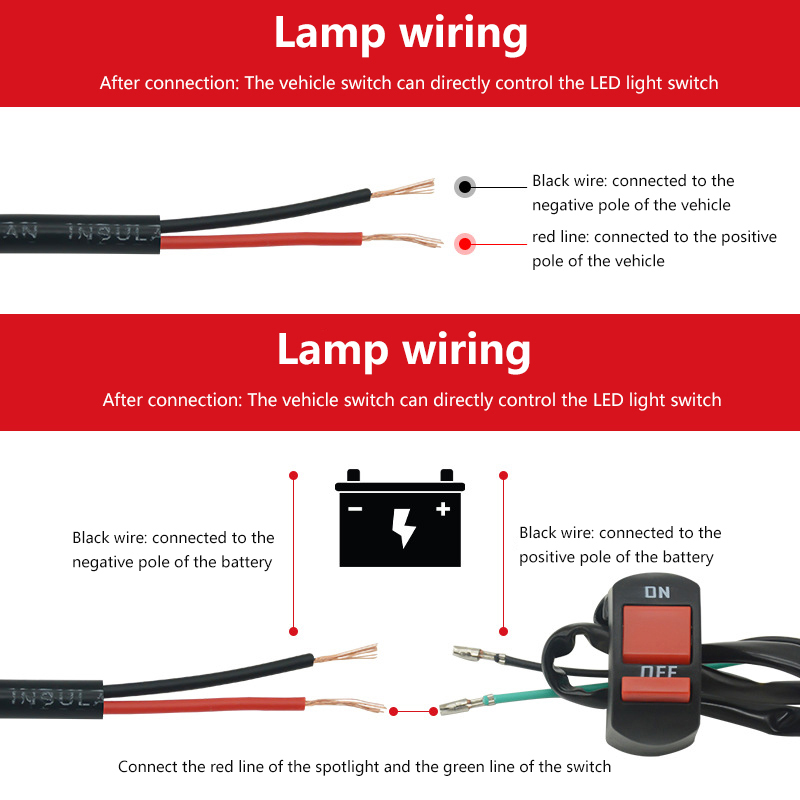 Lamp wiring

After connection: The vehicle switch can directly control the LED light switch

AN INSULA

Black wire: connected to the negative pole of the vehicle

red line: connected to the positive pole of the vehicle

Lamp wiring

After connection: The vehicle switch can directly control the LED light switch

Black wire: connected to the negative pole of the battery

Black wire: connected to the positive pole of the battery

ON

OFF

INSULA

Connect the red line of the spotlight and the green line of the switch