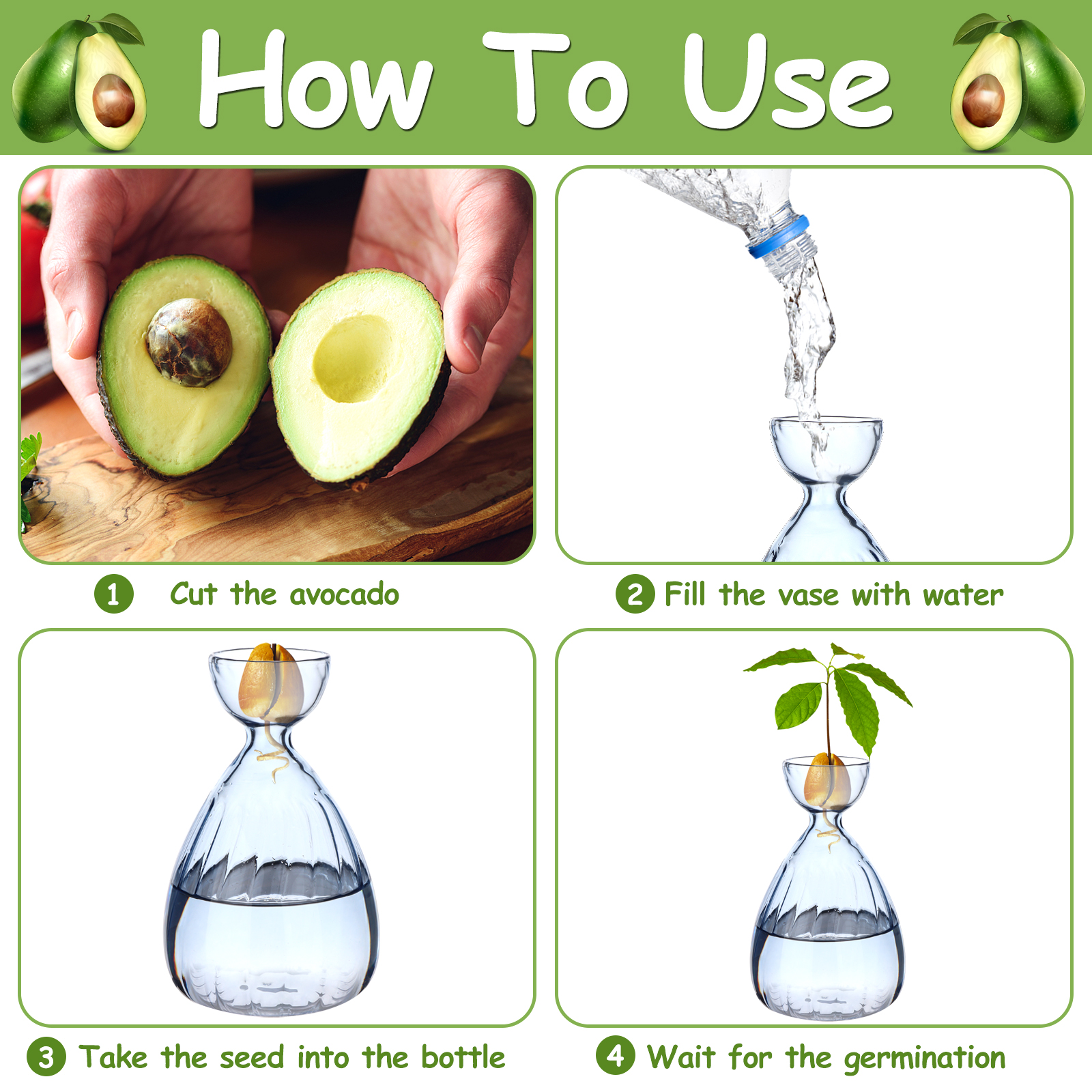 How To Use

1 Cut the avocado

2 Fill the vase with water

3 Take the seed into the bottle

4 Wait for the germination