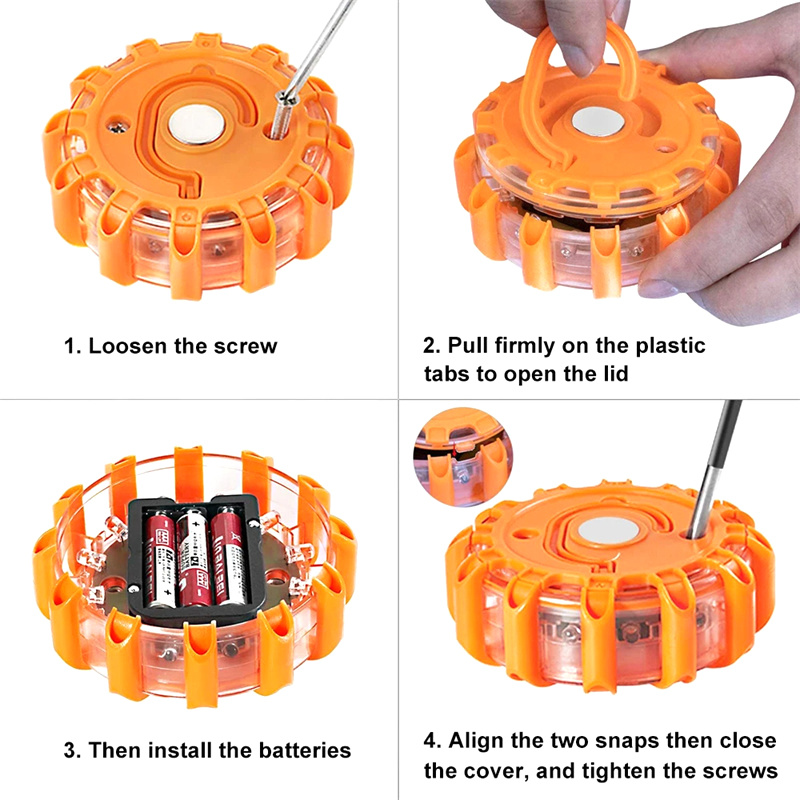 1. Loosen the screw

2. Pull firmly on the plastic tabs to open the lid

3. Then install the batteries

4. Align the two snaps then close the cover, and tighten the screws