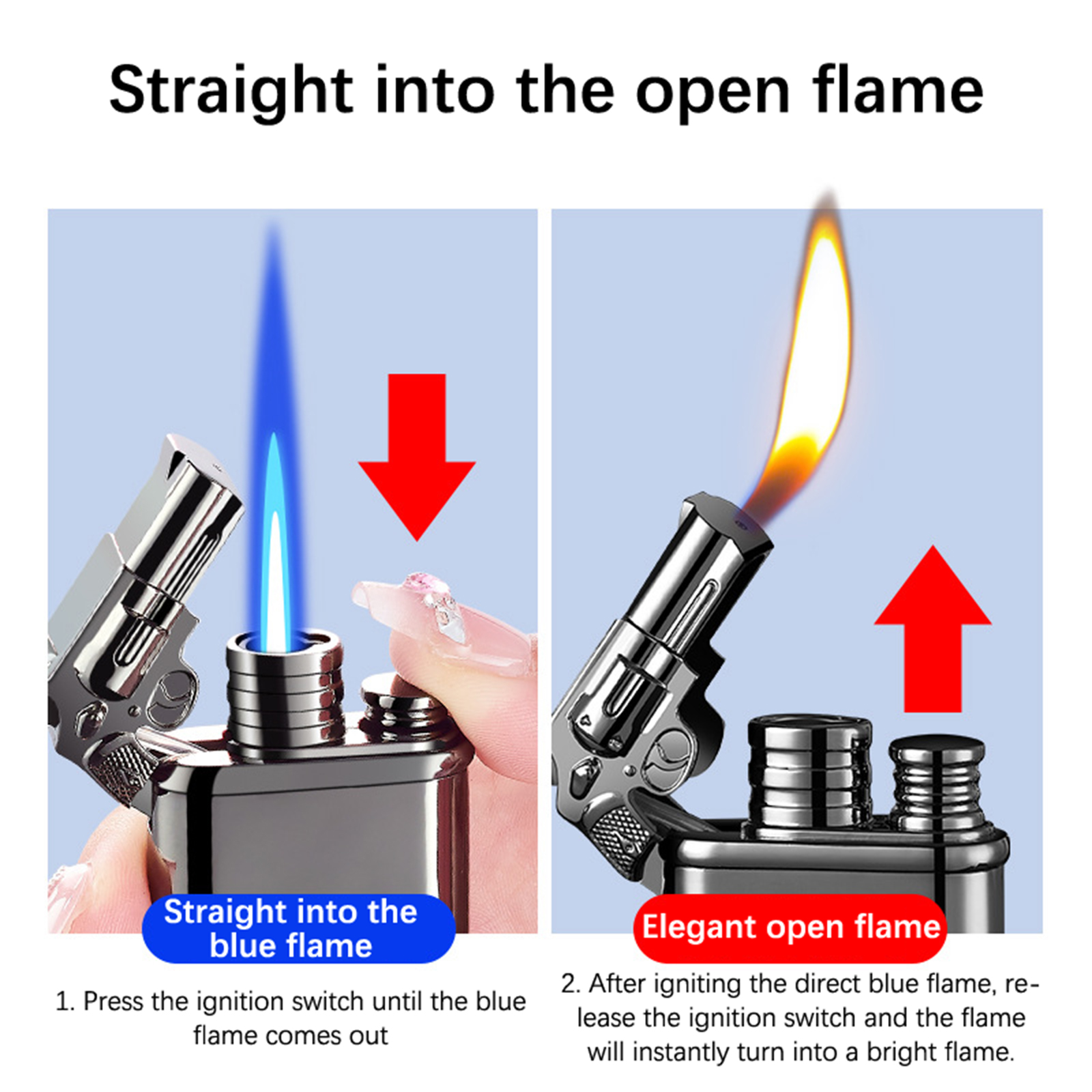 Straight into the open flame

Straight into the blue flame

1. Press the ignition switch until the blue flame comes out

Elegant open flame

2. After igniting the direct blue flame, release the ignition switch and the flame will instantly turn into a bright flame.