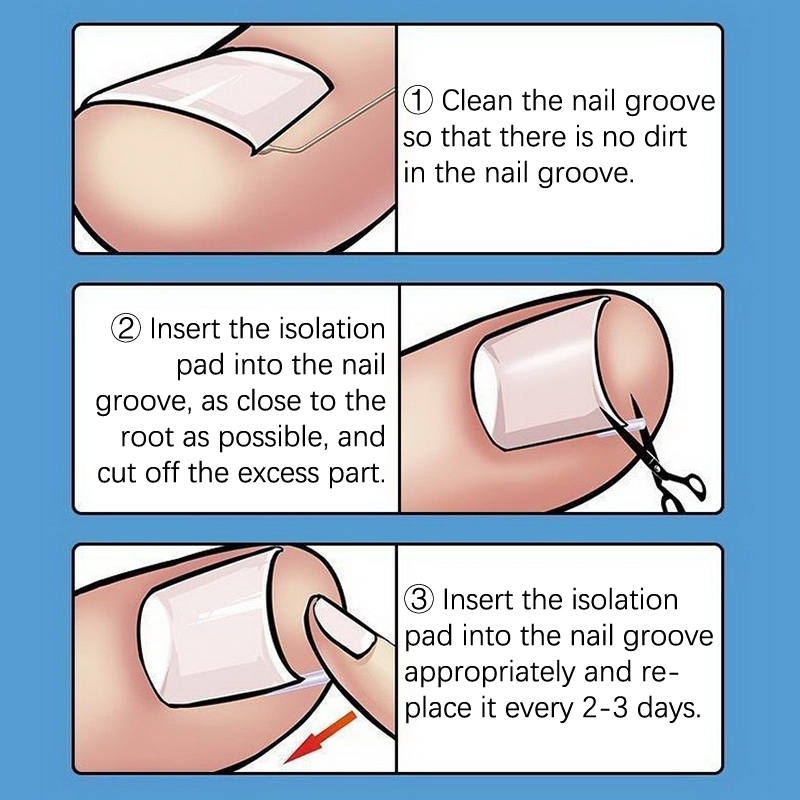 ① Clean the nail groove so that there is no dirt in the nail groove.

② Insert the isolation pad into the nail groove, as close to the root as possible, and cut off the excess part.

③ Insert the isolation pad into the nail groove appropriately and replace it every 2-3 days.