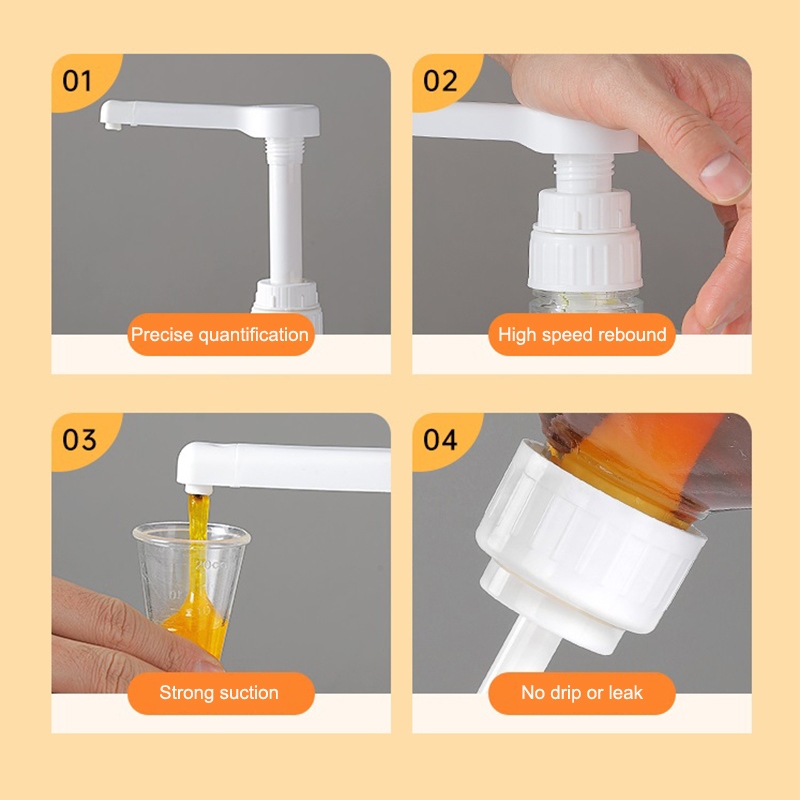 01

Precise quantification

02

High speed rebound

03

20cc

Strong suction

04

No drip or leak