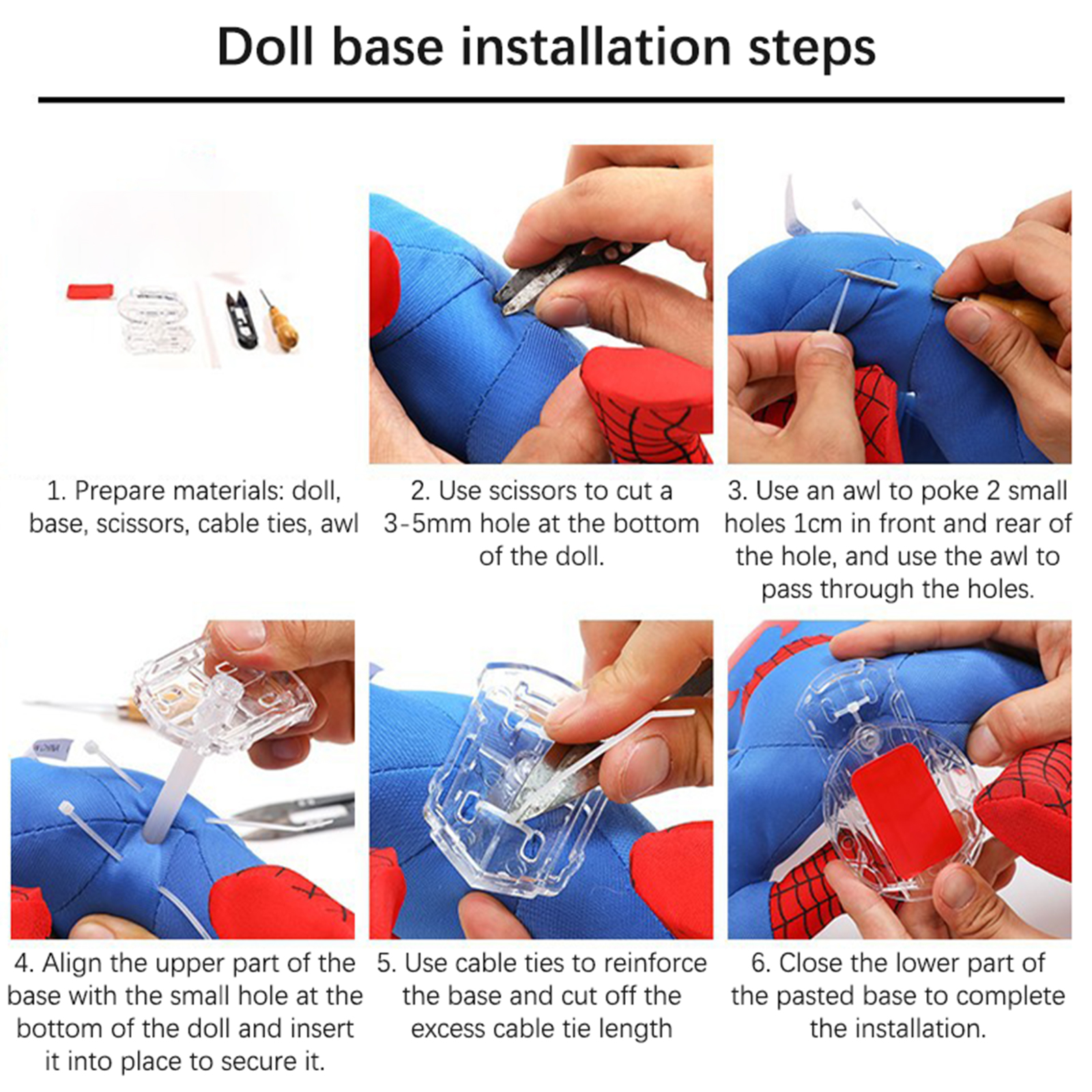 Doll base installation steps

1. Prepare materials: doll, base, scissors, cable ties, awl

2. Use scissors to cut a 3-5mm hole at the bottom of the doll.

3. Use an awl to poke 2 small holes 1cm in front and rear of the hole, and use the awl to pass through the holes.

4. Align the upper part of the base with the small hole at the bottom of the doll and insert it into place to secure it.

5. Use cable ties to reinforce the base and cut off the excess cable tie length

6. Close the lower part of the pasted base to complete the installation.