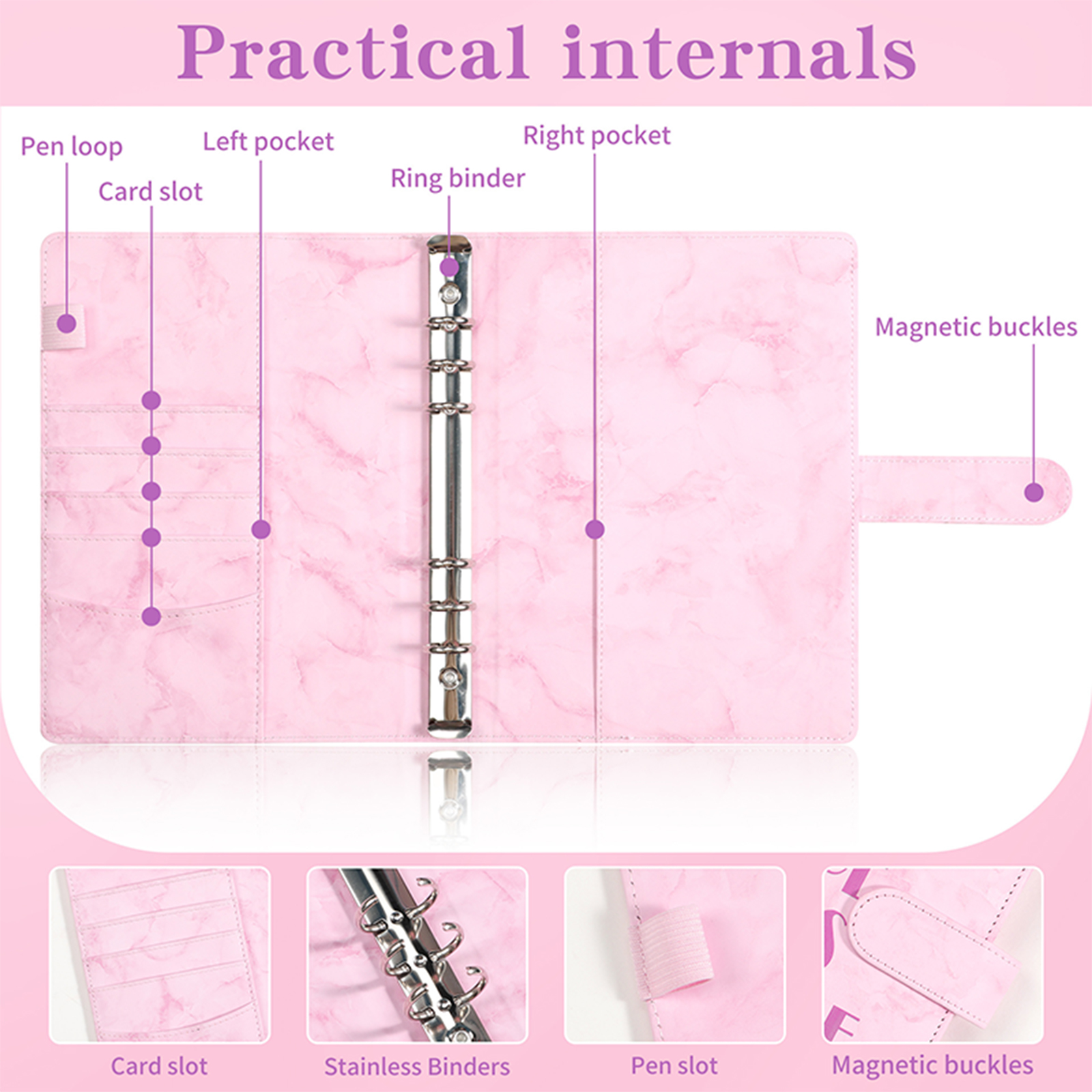 Practical internals

Pen loop

Card slot

Left pocket

Ring binder

Right pocket

Magnetic buckles

Card slot

Stainless Binders

Pen slot

Magnetic buckles