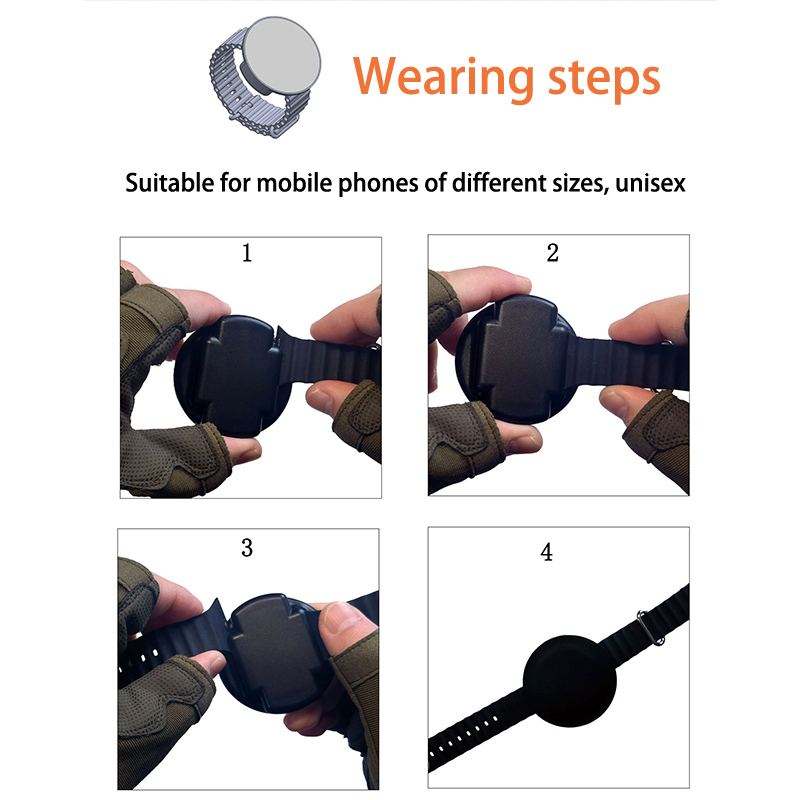 Wearing steps

Suitable for mobile phones of different sizes, unisex

1

2

3

4