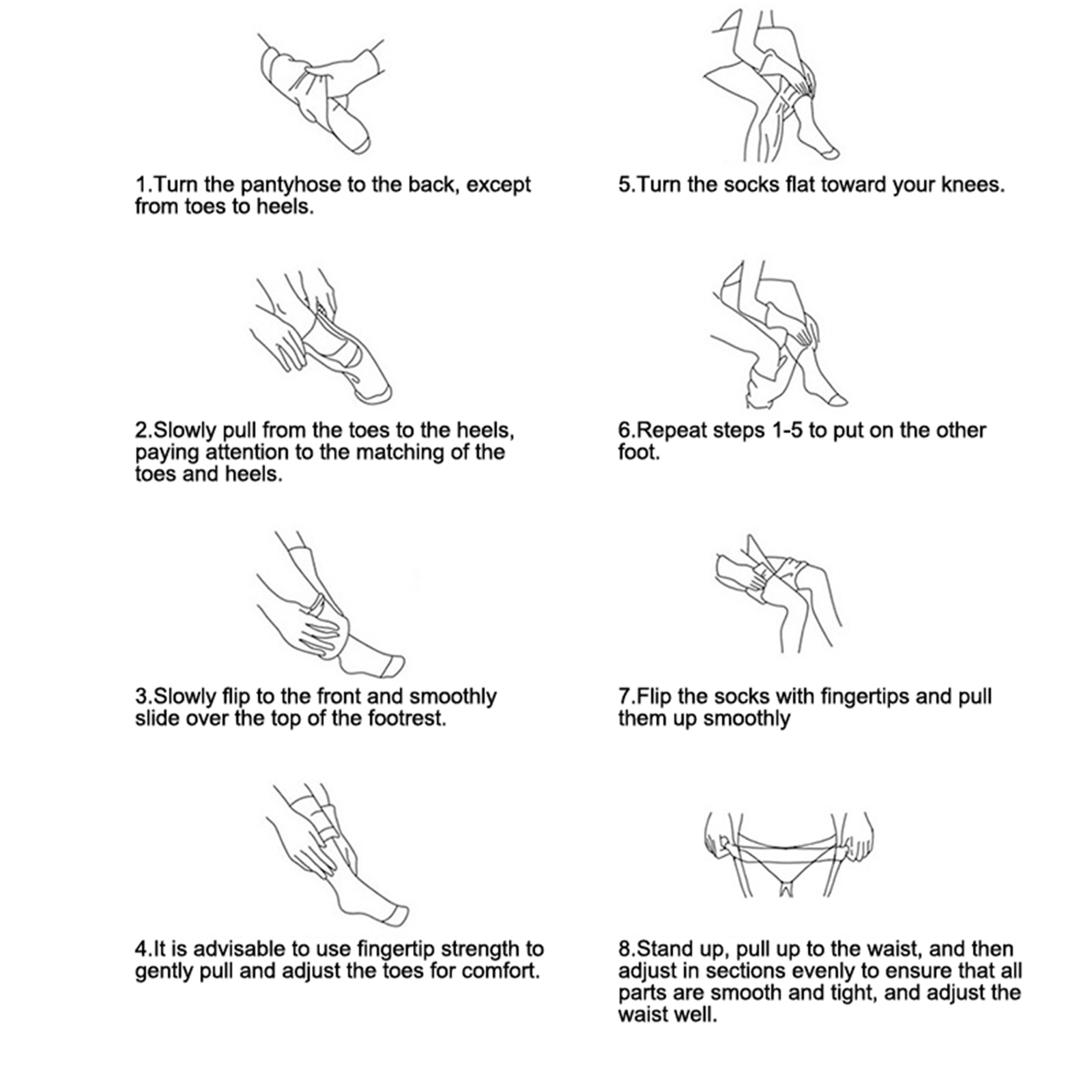 1.Turn the pantyhose to the back, except from toes to heels.

2.Slowly pull from the toes to the heels, paying attention to the matching of the toes and heels.

3.Slowly flip to the front and smoothly slide over the top of the footrest.

4.It is advisable to use fingertip strength to gently pull and adjust the toes for comfort.

5.Turn the socks flat toward your knees.

6.Repeat steps 1-5 to put on the other foot.

7.Flip the socks with fingertips and pull them up smoothly

8.Stand up, pull up to the waist, and then adjust in sections evenly to ensure that all parts are smooth and tight, and adjust the waist well.