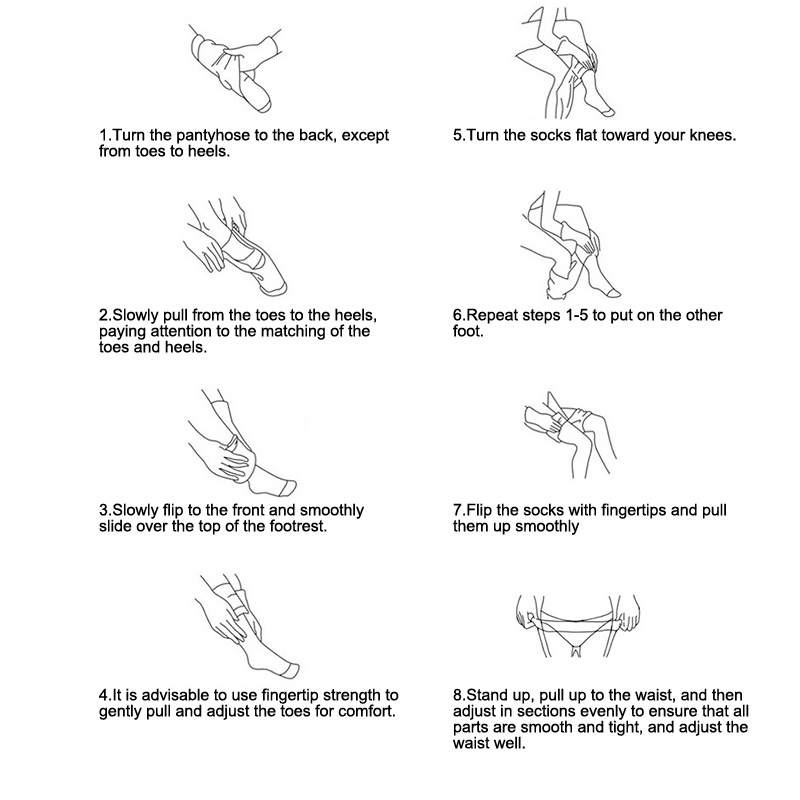 1.Turn the pantyhose to the back, except from toes to heels.

2.Slowly pull from the toes to the heels, paying attention to the matching of the toes and heels.

3.Slowly flip to the front and smoothly slide over the top of the footrest.

4.It is advisable to use fingertip strength to gently pull and adjust the toes for comfort.

5.Turn the socks flat toward your knees.

6.Repeat steps 1-5 to put on the other foot.

7.Flip the socks with fingertips and pull them up smoothly

8.Stand up, pull up to the waist, and then adjust in sections evenly to ensure that all parts are smooth and tight, and adjust the waist well.