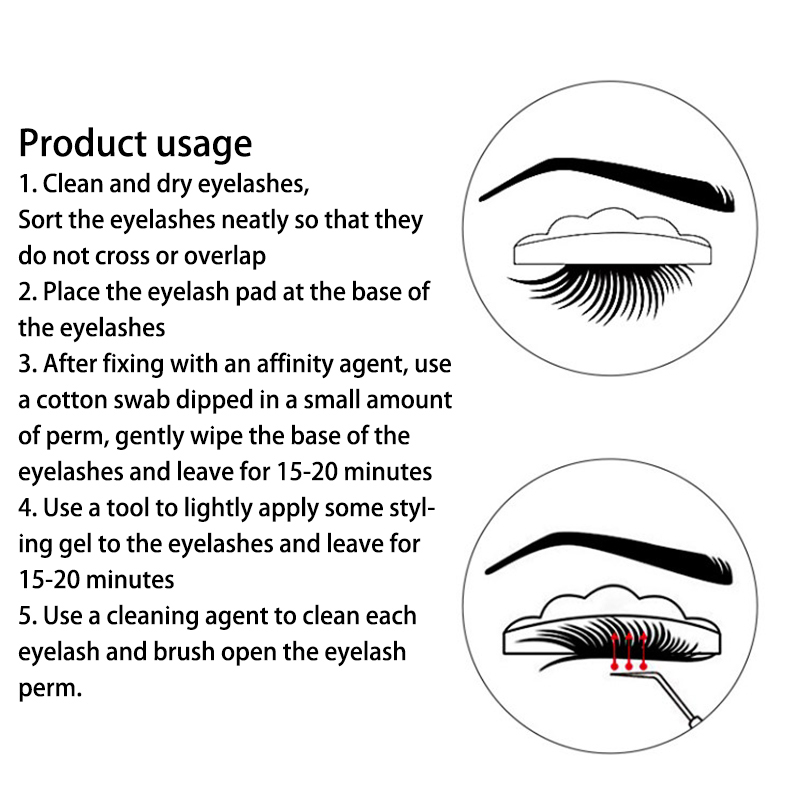 Product usage
1. Clean and dry eyelashes,
Sort the eyelashes neatly so that they do not cross or overlap
2. Place the eyelash pad at the base of the eyelashes
3. After fixing with an affinity agent, use a cotton swab dipped in a small amount of perm, gently wipe the base of the eyelashes and leave for 15-20 minutes
4. Use a tool to lightly apply some styling gel to the eyelashes and leave for 15-20 minutes
5. Use a cleaning agent to clean each eyelash and brush open the eyelash perm.