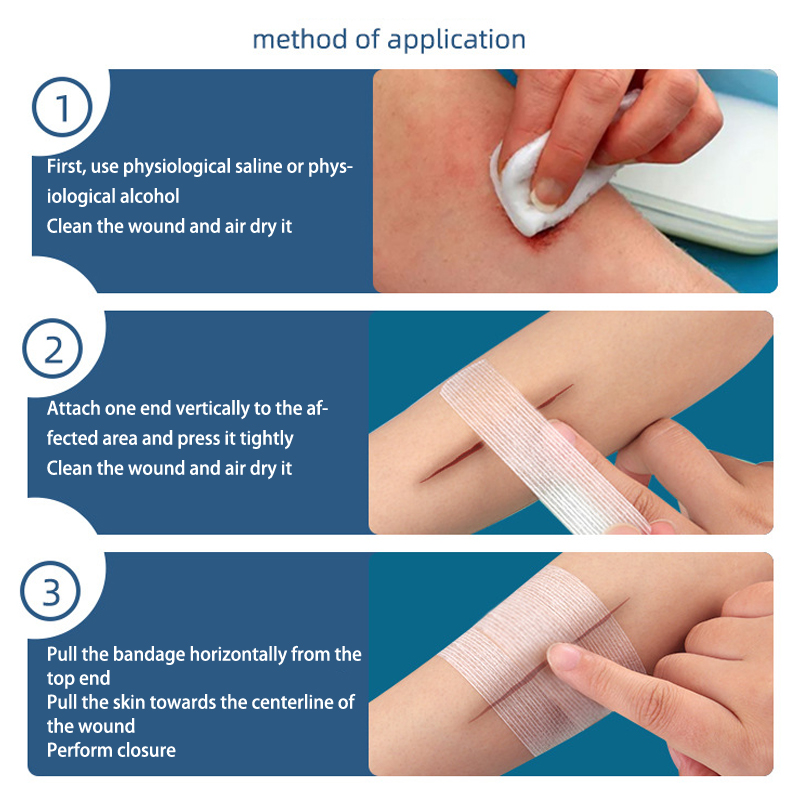 method of application

1

First, use physiological saline or physiological alcohol
Clean the wound and air dry it

2

Attach one end vertically to the affected area and press it tightly
Clean the wound and air dry it

3

Pull the bandage horizontally from the top end
Pull the skin towards the centerline of the wound
Perform closure