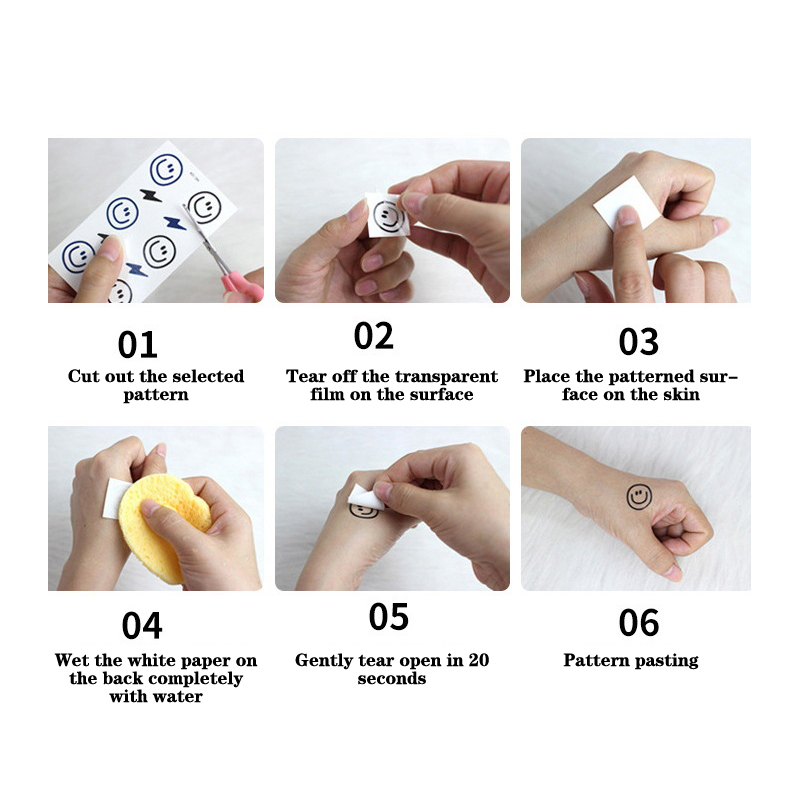 01
Cut out the selected pattern

02
Tear off the transparent film on the surface

03
Place the patterned surface on the skin

04
Wet the white paper on the back completely with water

05
Gently tear open in 20 seconds

06
Pattern pasting