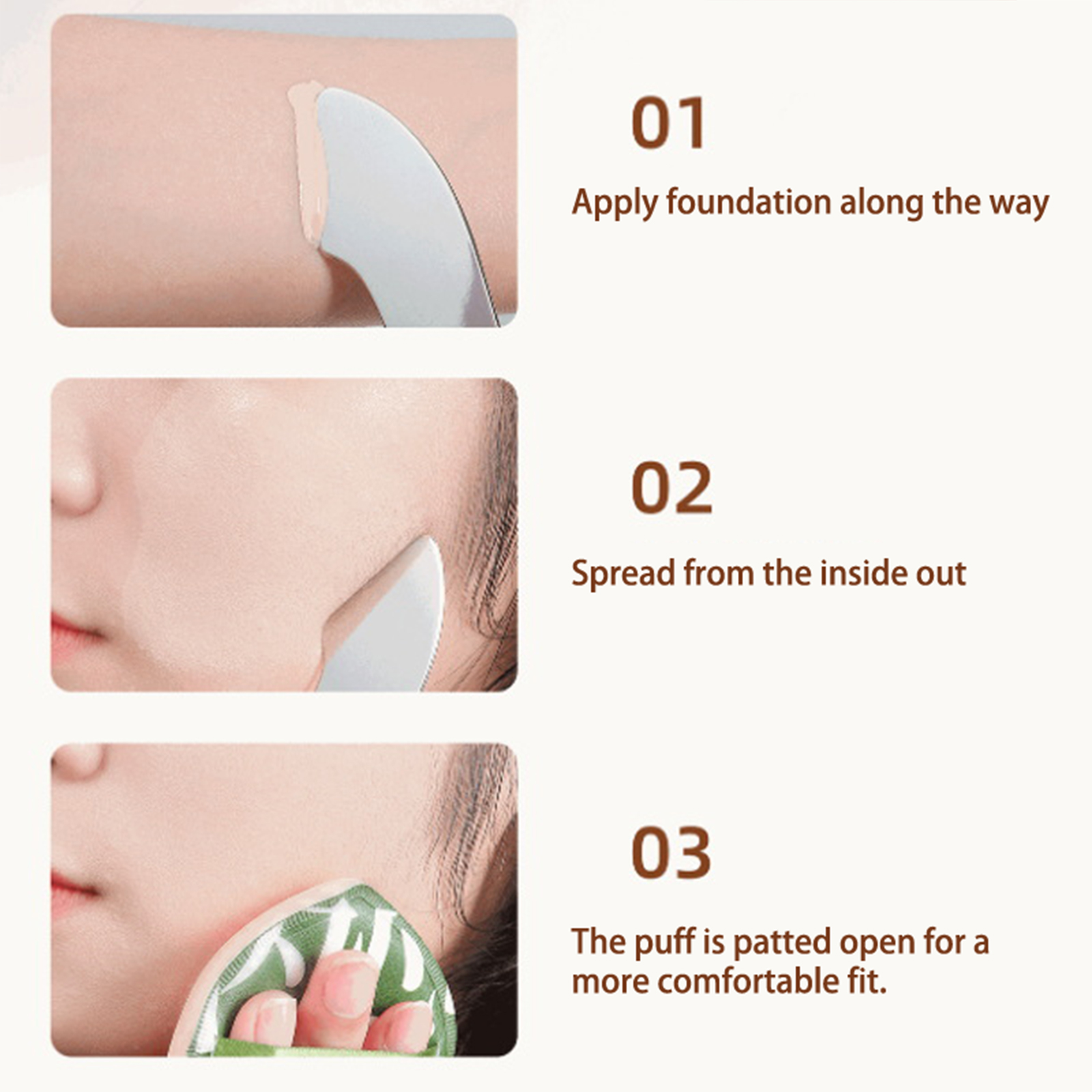 01

Apply foundation along the way

02

Spread from the inside out

03

The puff is patted open for a more comfortable fit.