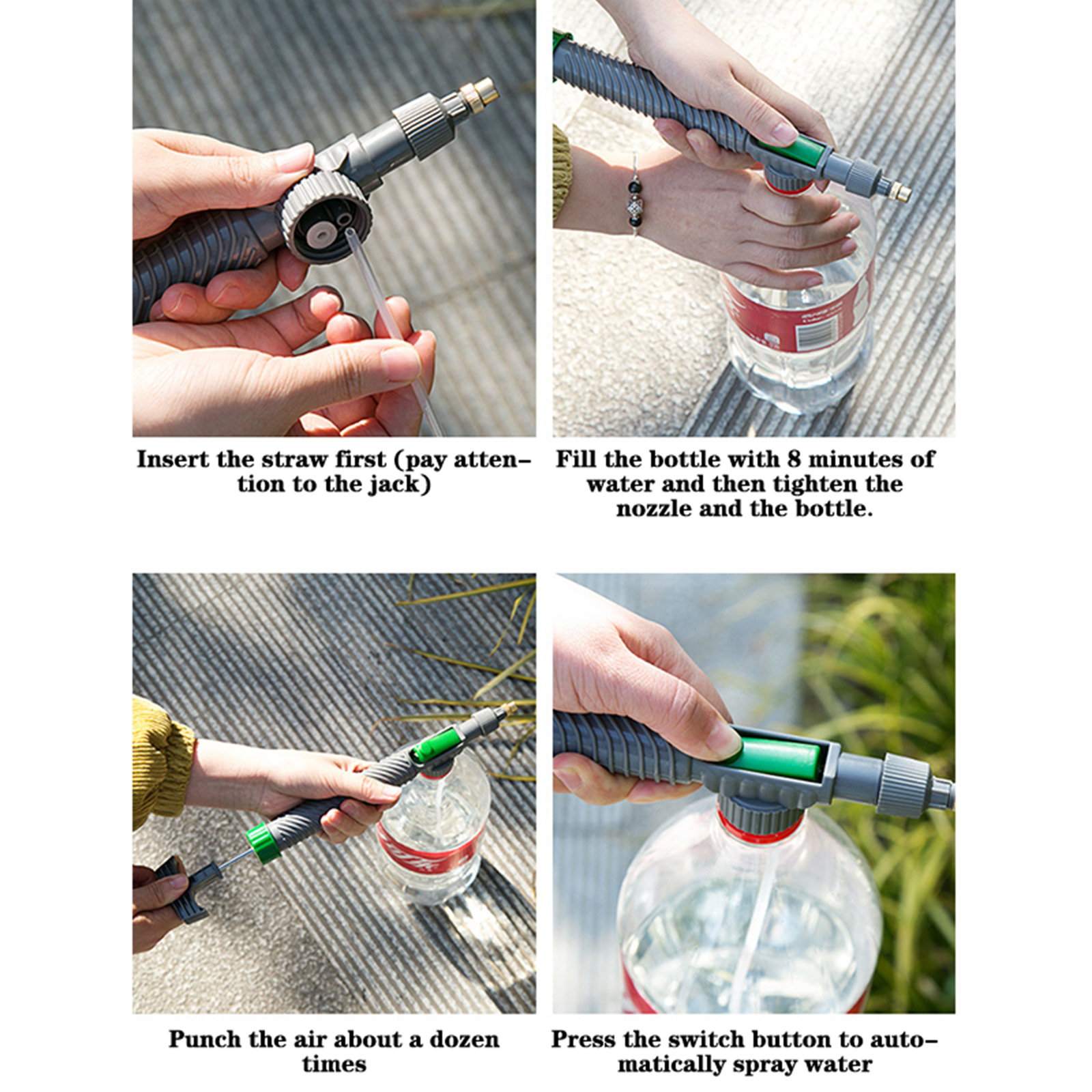 Insert the straw first (pay attention to the jack)

Fill the bottle with 8 minutes of water and then tighten the nozzle and the bottle.

Punch the air about a dozen times

Press the switch button to automatically spray water