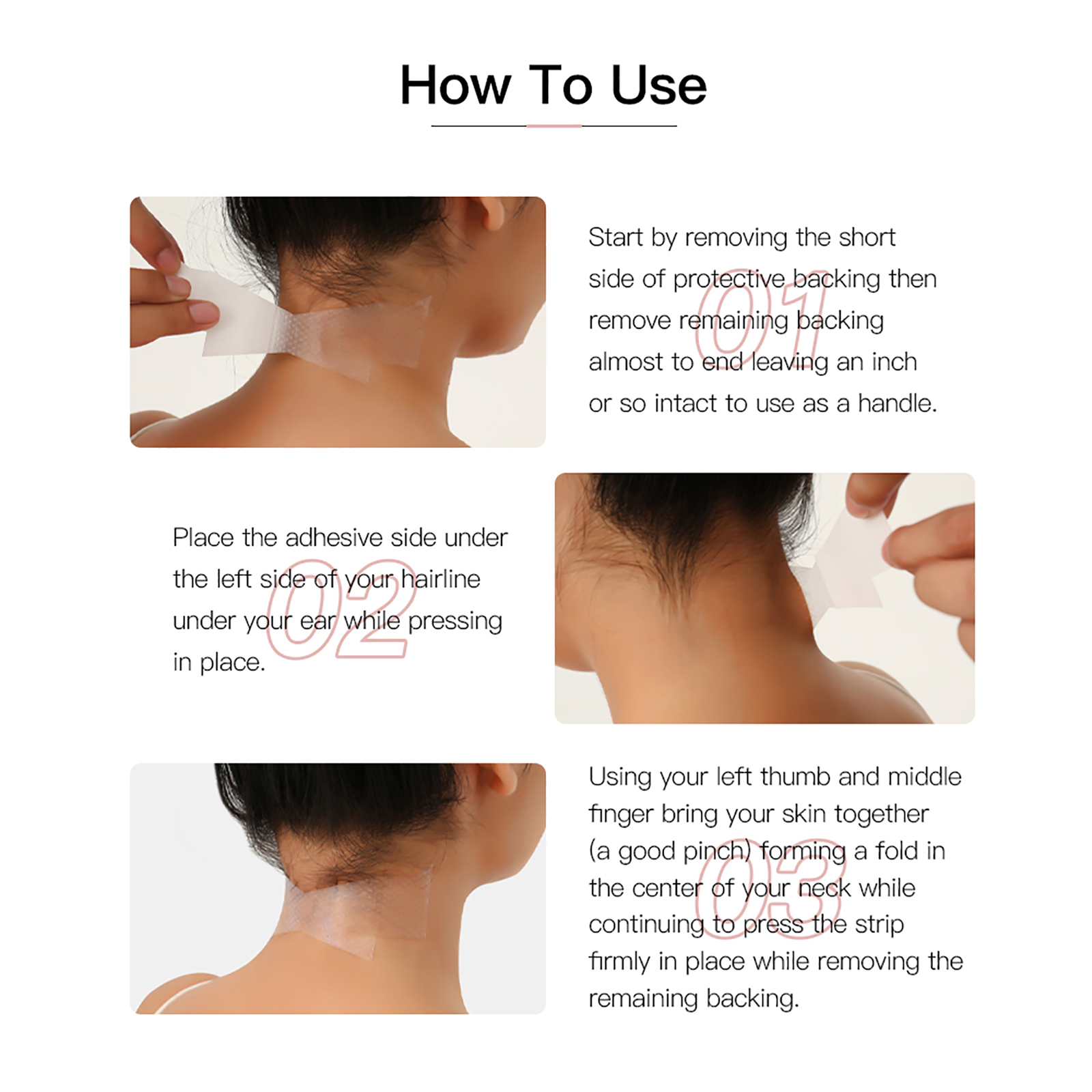 How To Use

01

Start by removing the short side of protective backing then remove remaining backing almost to end leaving an inch or so intact to use as a handle.

02

Place the adhesive side under the left side of your hairline under your ear while pressing in place.

03

Using your left thumb and middle finger bring your skin together (a good pinch) forming a fold in the center of your neck while continuing to press the strip firmly in place while removing the remaining backing.