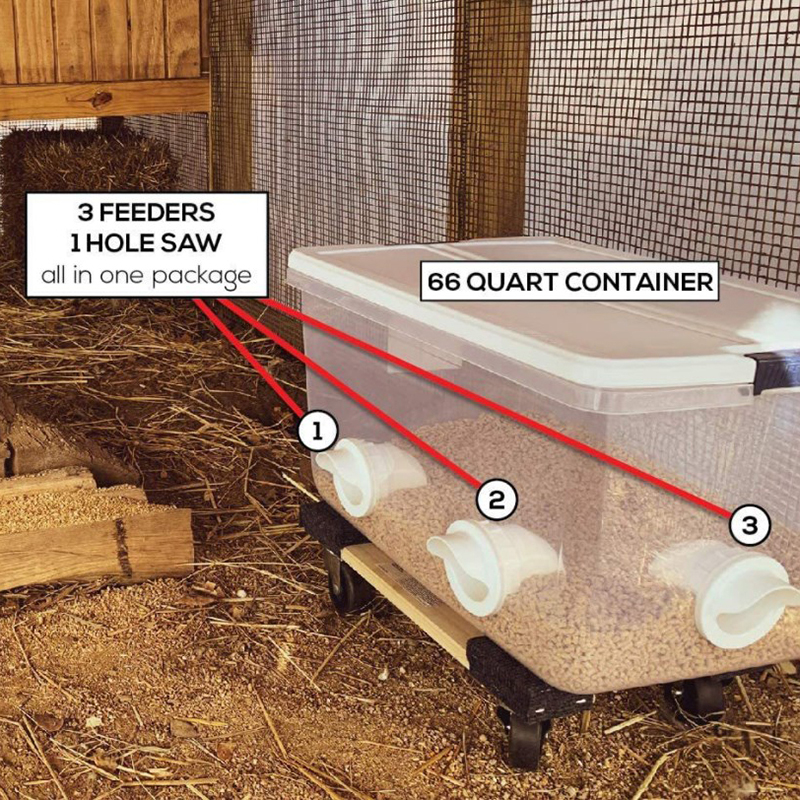 3 FEEDERS
1 HOLE SAW
all in one package

66 QUART CONTAINER

1

2

3