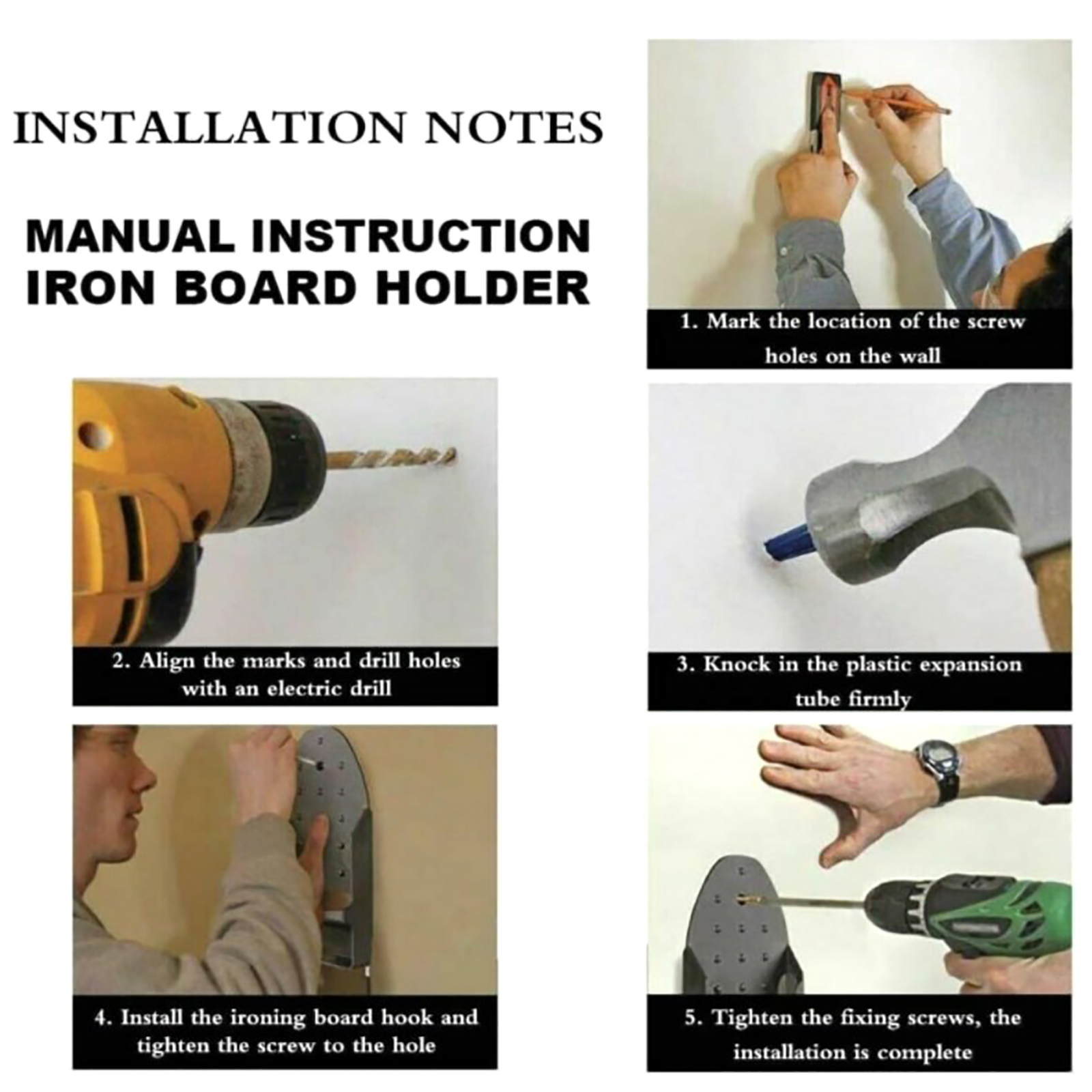 INSTALLATION NOTES

MANUAL INSTRUCTION IRON BOARD HOLDER

1. Mark the location of the screw holes on the wall

2. Align the marks and drill holes with an electric drill

3. Knock in the plastic expansion tube firmly

4. Install the ironing board hook and tighten the screw to the hole

5. Tighten the fixing screws, the installation is complete