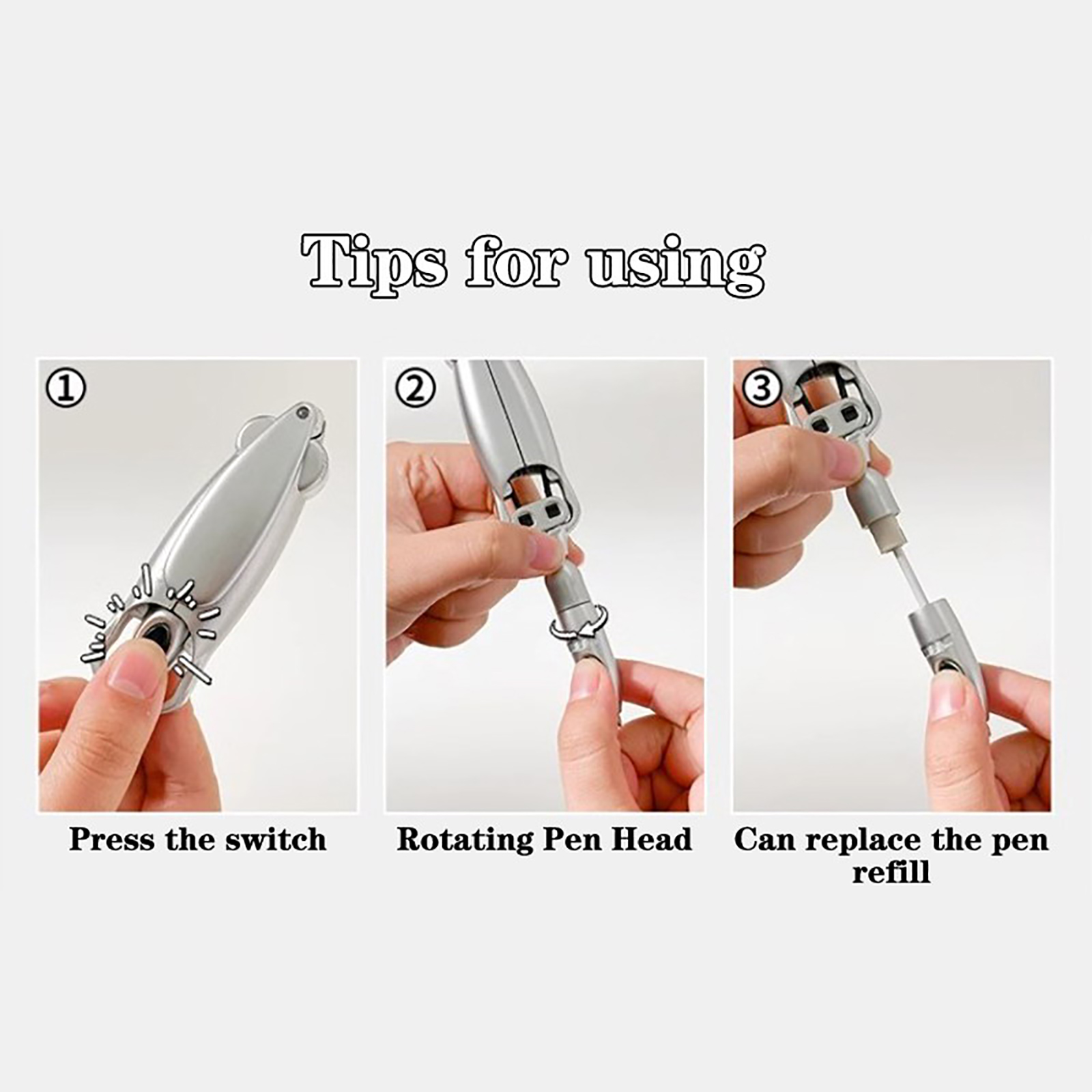 Tips for using

①

Press the switch

②

Rotating Pen Head

③

Can replace the pen refill