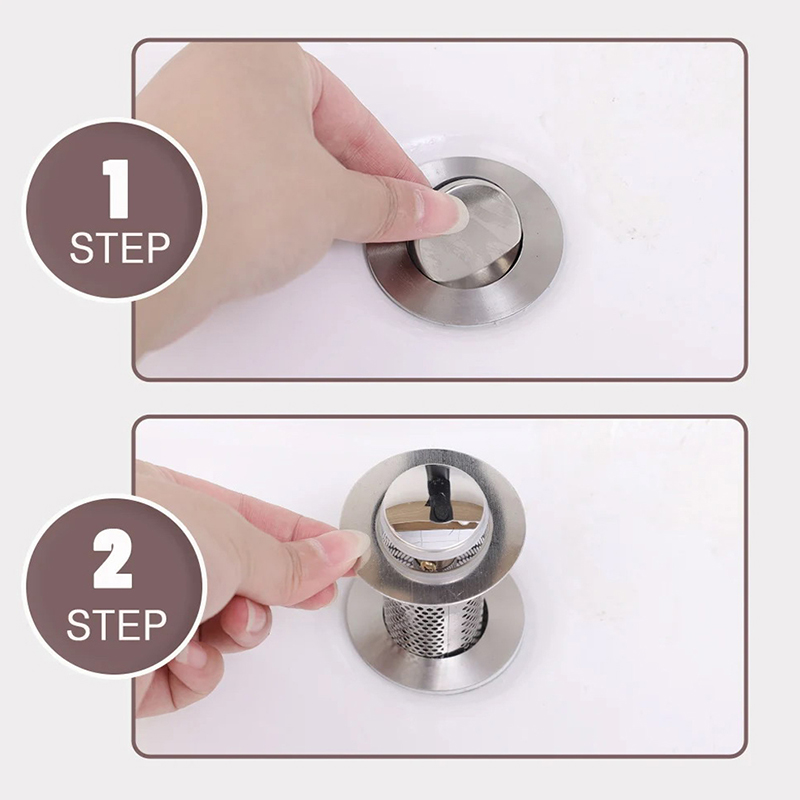 1
STEP

2
STEP