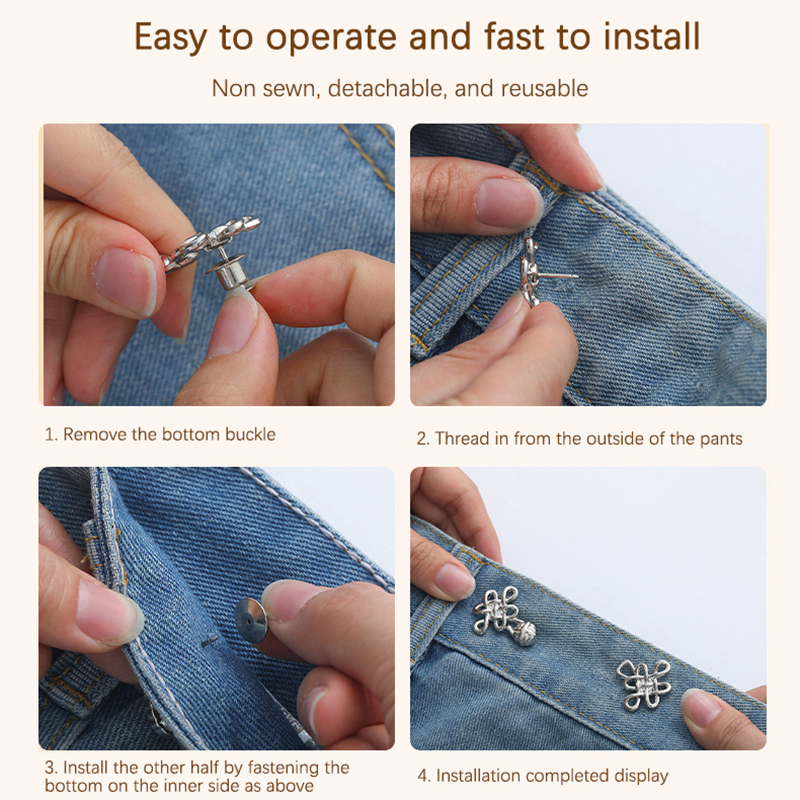 Easy to operate and fast to install

Non sewn, detachable, and reusable

1. Remove the bottom buckle

2. Thread in from the outside of the pants

3. Install the other half by fastening the bottom on the inner side as above

4. Installation completed display