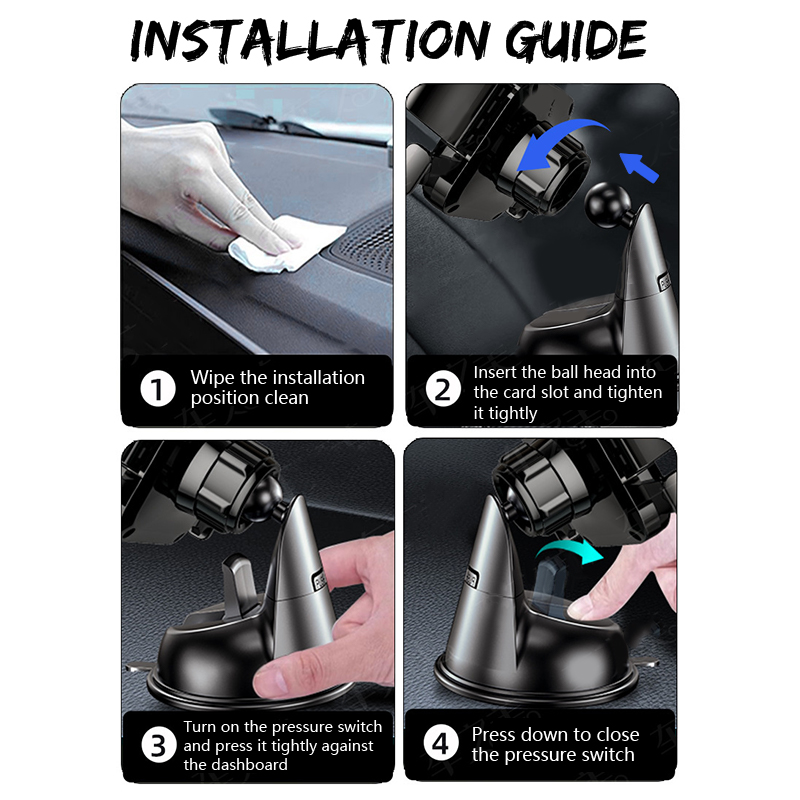 INSTALLATION GUIDE

1 Wipe the installation position clean

2 Insert the ball head into the card slot and tighten it tightly

3 Turn on the pressure switch and press it tightly against the dashboard

4 Press down to close the pressure switch