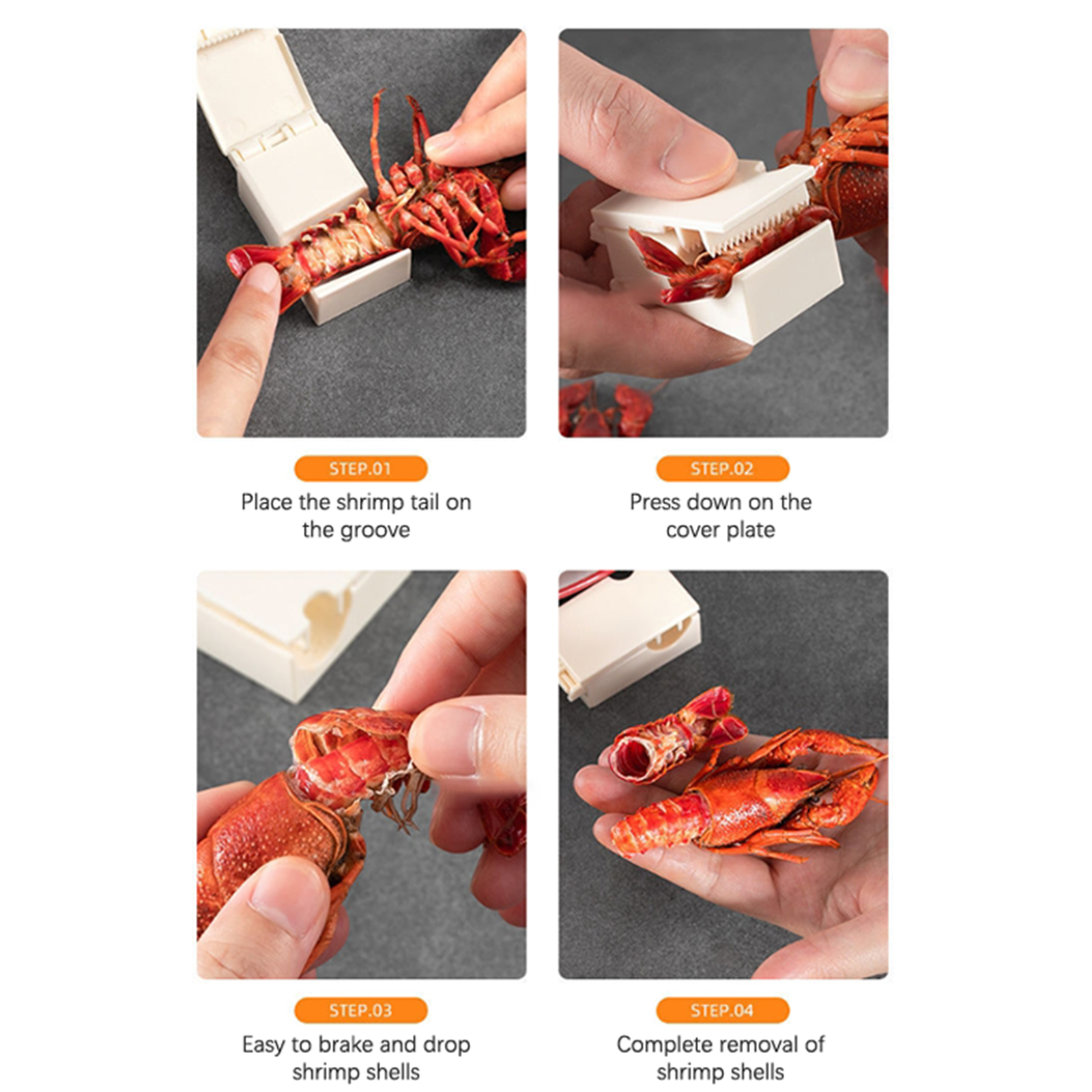 STEP.01
Place the shrimp tail on the groove

STEP.02
Press down on the cover plate

STEP.03
Easy to brake and drop shrimp shells

STEP.04
Complete removal of shrimp shells