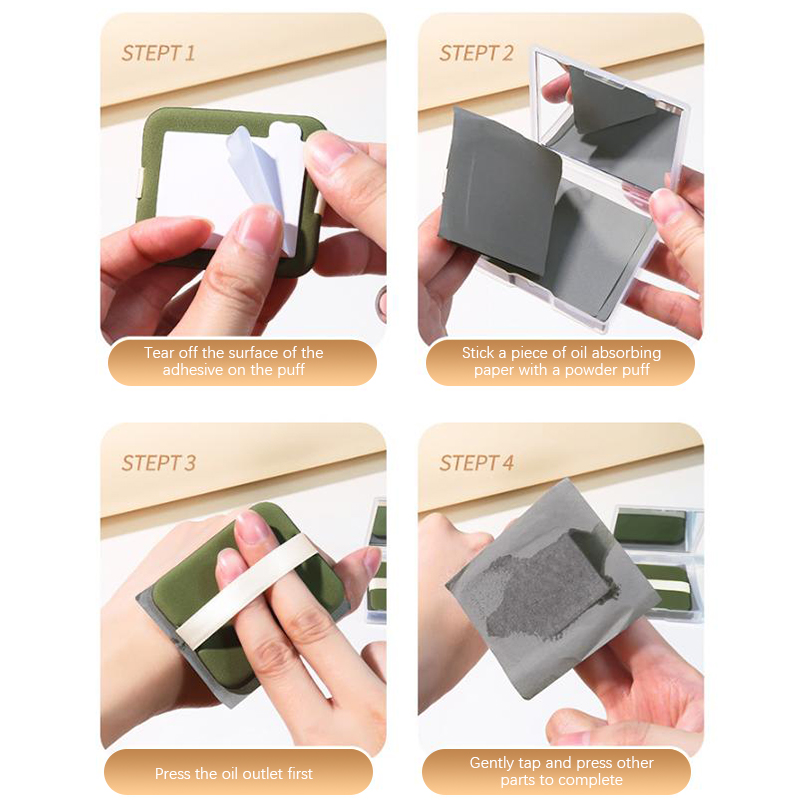 STEPT 1

Tear off the surface of the adhesive on the puff

STEPT 2

Stick a piece of oil absorbing paper with a powder puff

STEPT 3

Press the oil outlet first

STEPT 4

Gently tap and press other parts to complete