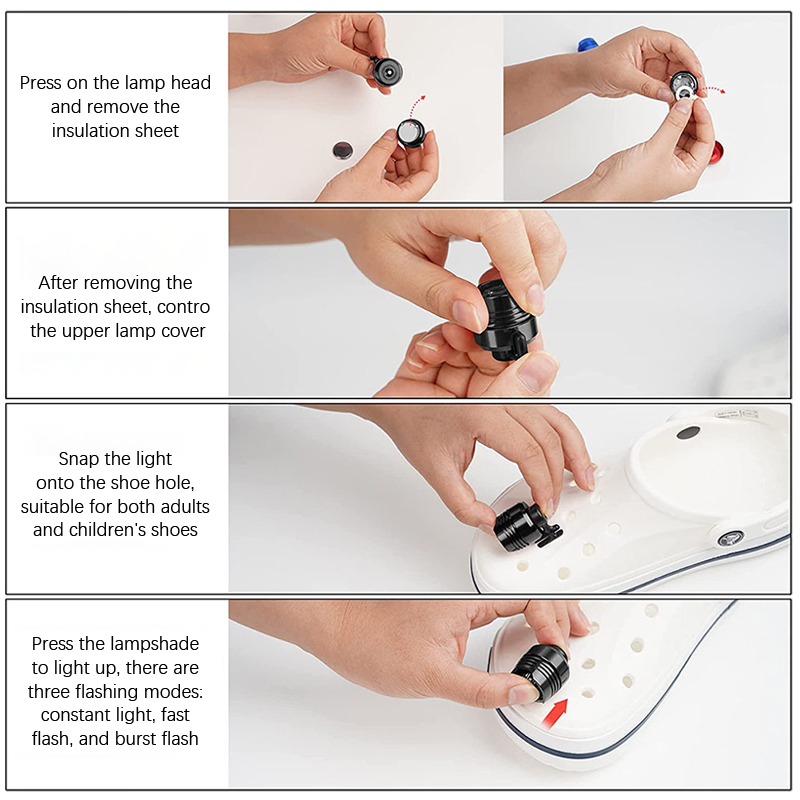 Press on the lamp head and remove the insulation sheet

After removing the insulation sheet, contro the upper lamp cover

Snap the light onto the shoe hole, suitable for both adults and children's shoes

Press the lampshade to light up, there are three flashing modes: constant light, fast flash, and burst flash