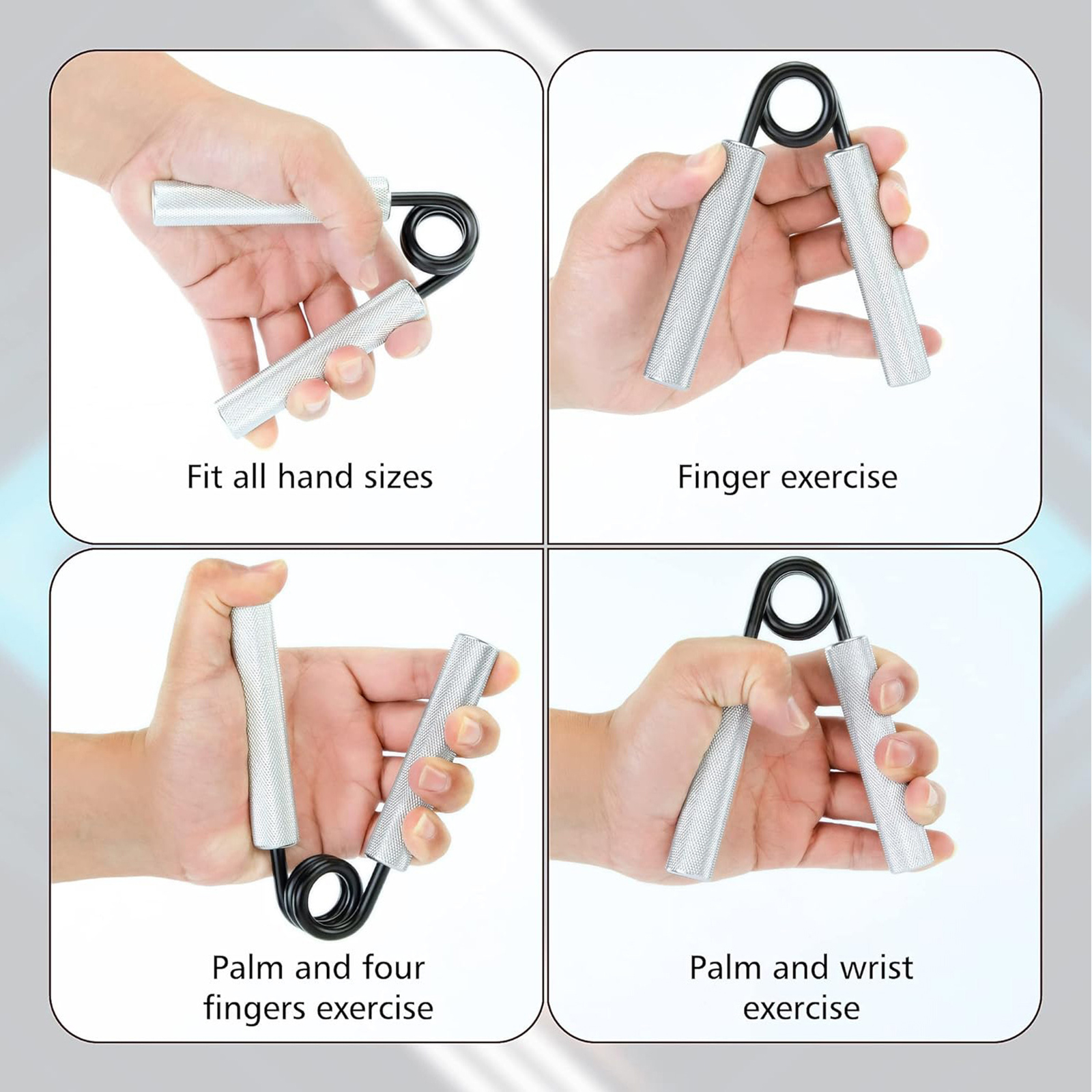 Fit all hand sizes

Finger exercise

Palm and four fingers exercise

Palm and wrist exercise