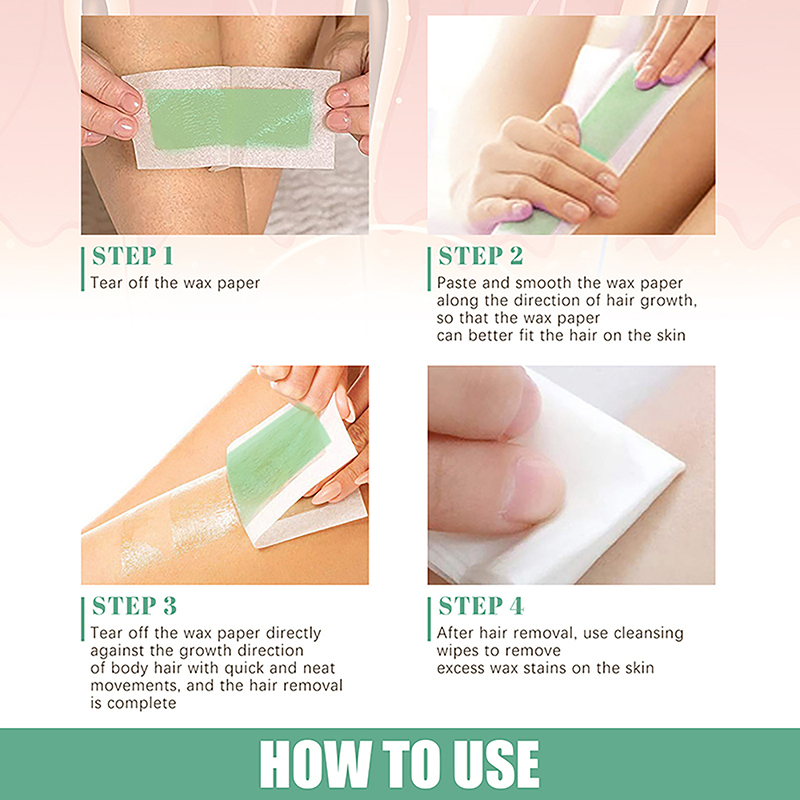 STEP 1
Tear off the wax paper

STEP 2
Paste and smooth the wax paper along the direction of hair growth, so that the wax paper can better fit the hair on the skin

STEP 3
Tear off the wax paper directly against the growth direction of body hair with quick and neat movements, and the hair removal is complete

STEP 4
After hair removal, use cleansing wipes to remove excess wax stains on the skin

HOW TO USE