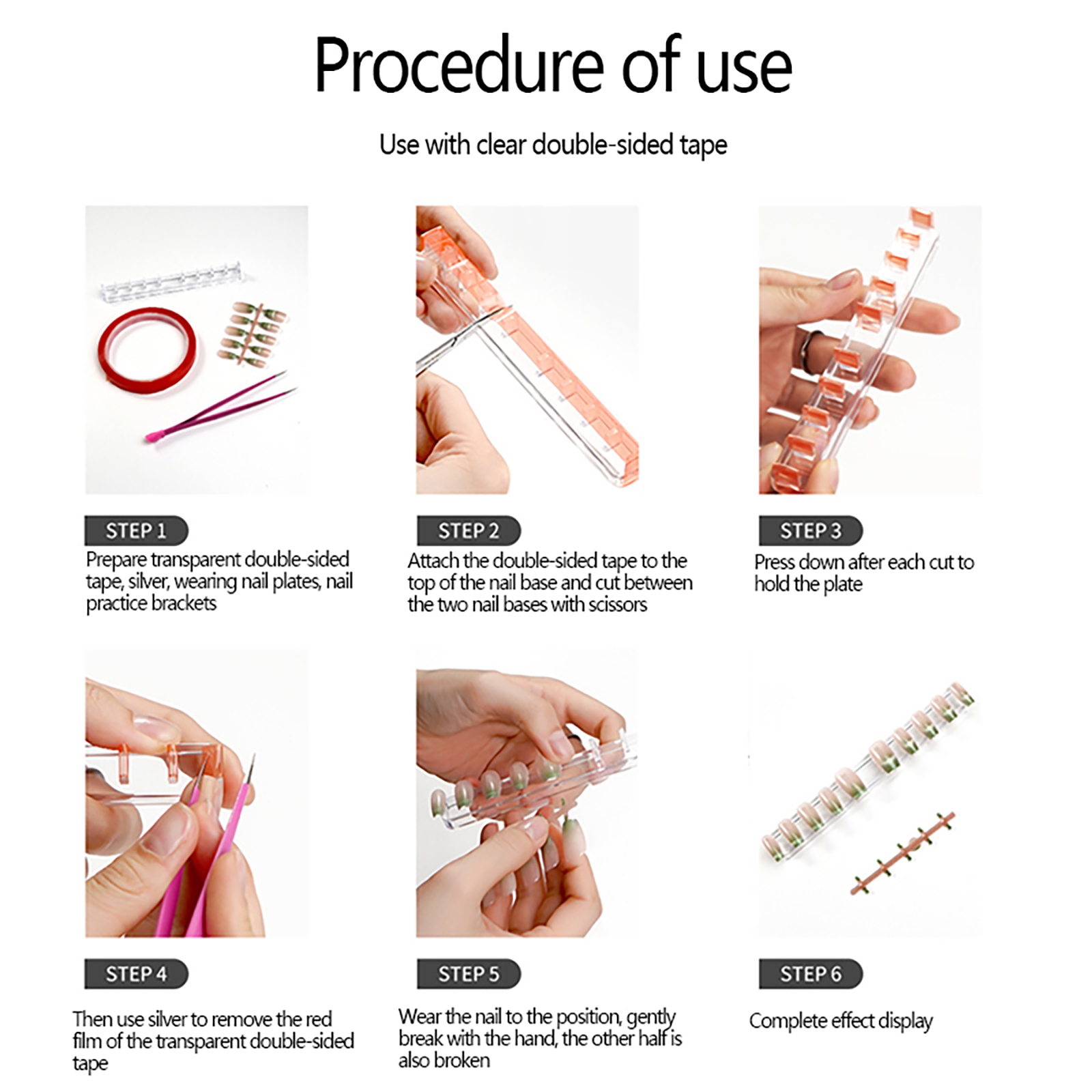 Procedure of use

Use with clear double-sided tape

STEP 1
Prepare transparent double-sided tape, silver, wearing nail plates, nail practice brackets

STEP 2
Attach the double-sided tape to the top of the nail base and cut between the two nail bases with scissors

STEP 3
Press down after each cut to hold the plate

STEP 4
Then use silver to remove the red film of the transparent double-sided tape

STEP 5
Wear the nail to the position, gently break with the hand, the other half is also broken

STEP 6
Complete effect display