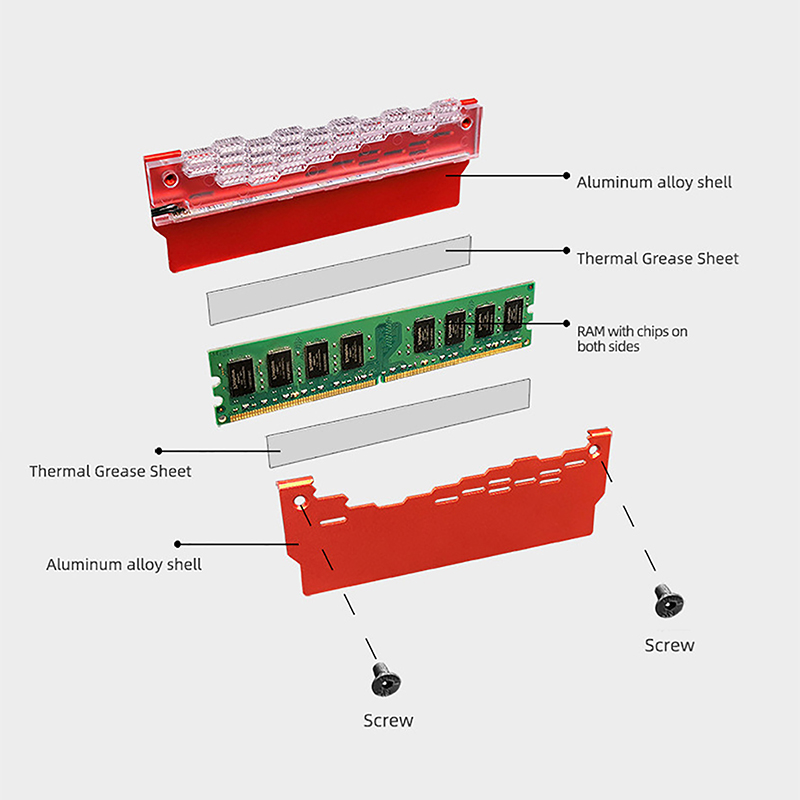 Aluminum alloy shell

Thermal Grease Sheet

RAM with chips on both sides

Thermal Grease Sheet

Aluminum alloy shell

Screw

Screw