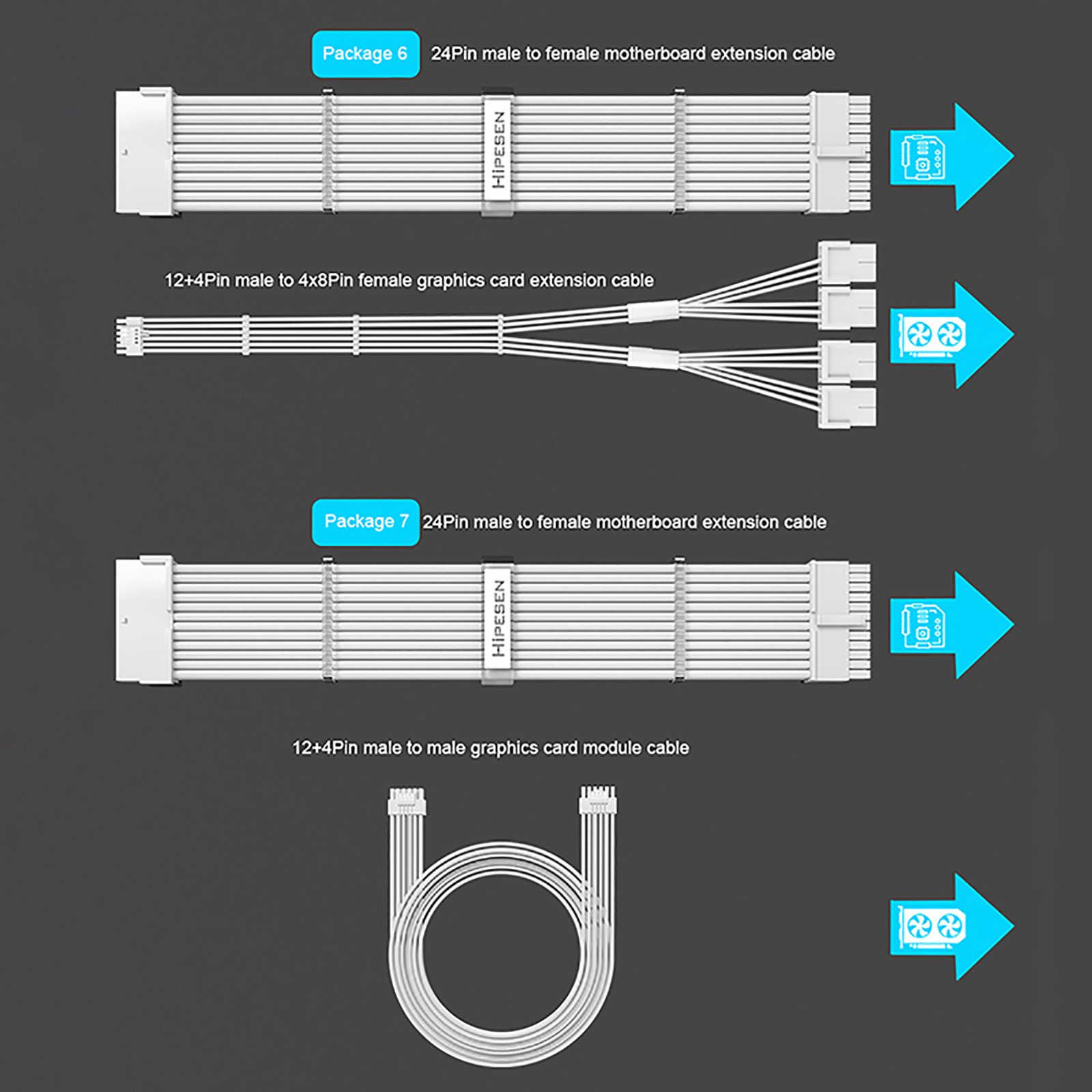 Package 6 24Pin male to female motherboard extension cable

HIPESEN

12+4Pin male to 4x8Pin female graphics card extension cable

Package 7 24Pin male to female motherboard extension cable

HIPESEN

12+4Pin male to male graphics card module cable