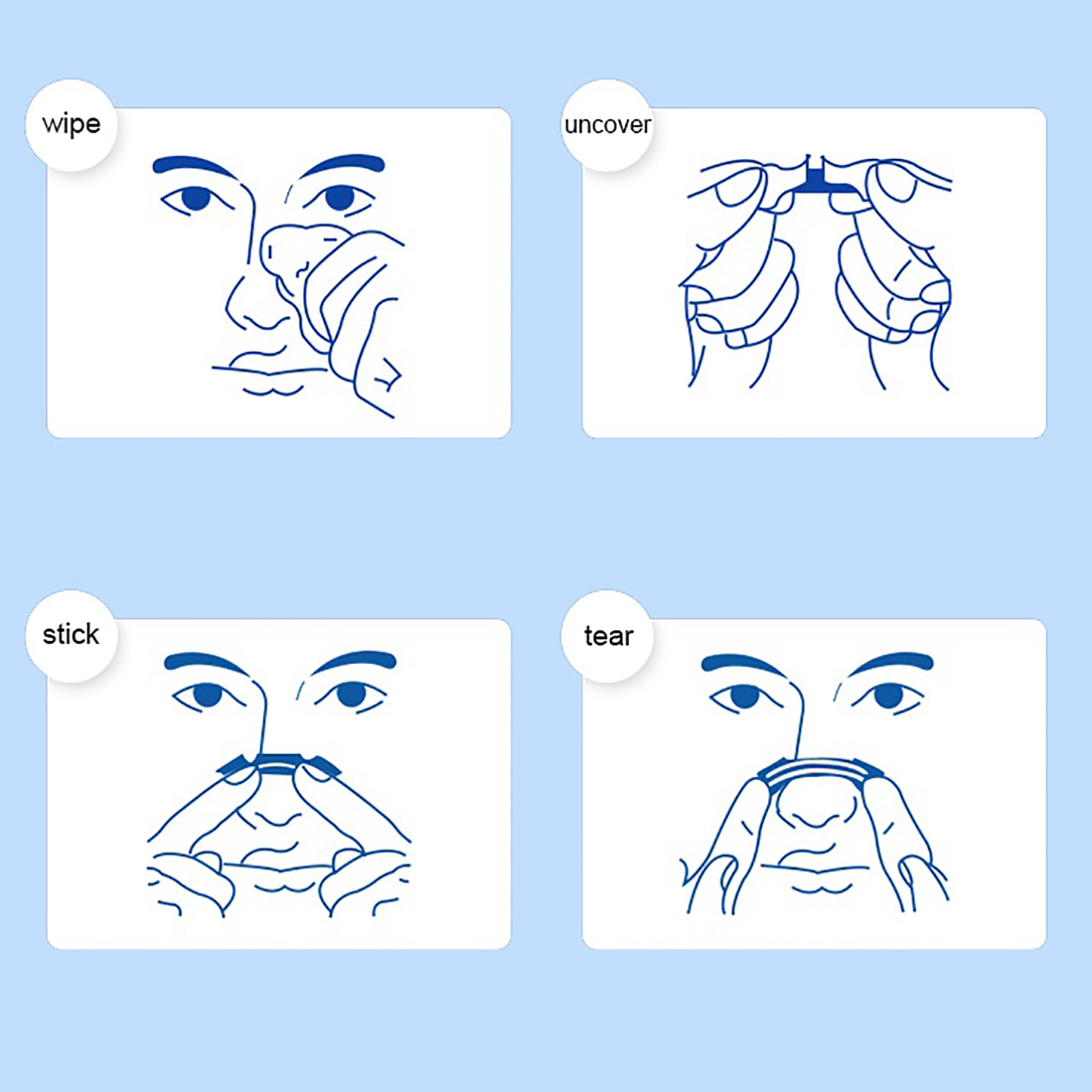 wipe

uncover

stick

tear