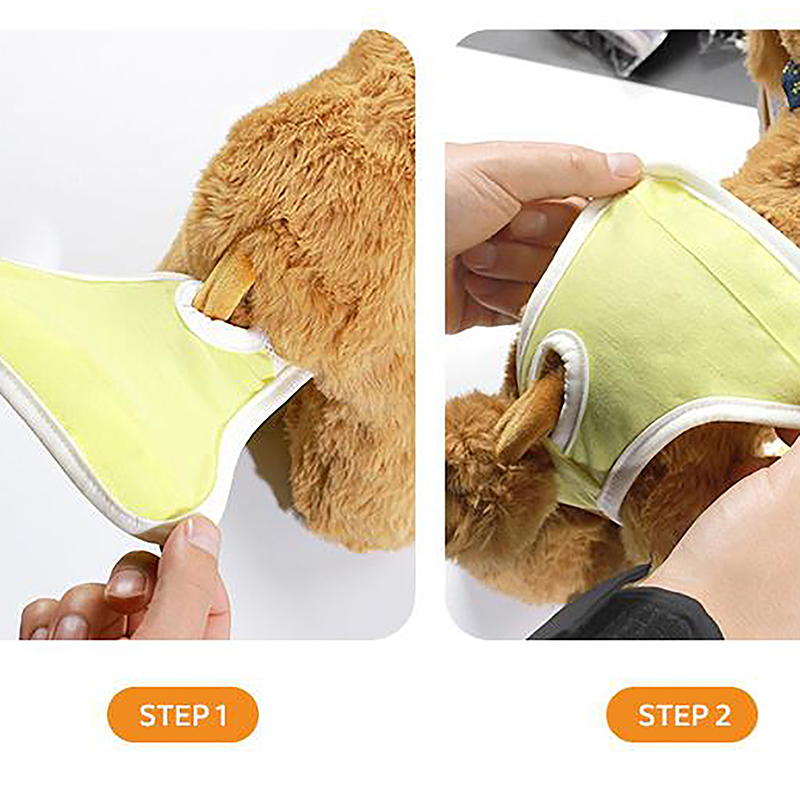 STEP 1

STEP 2