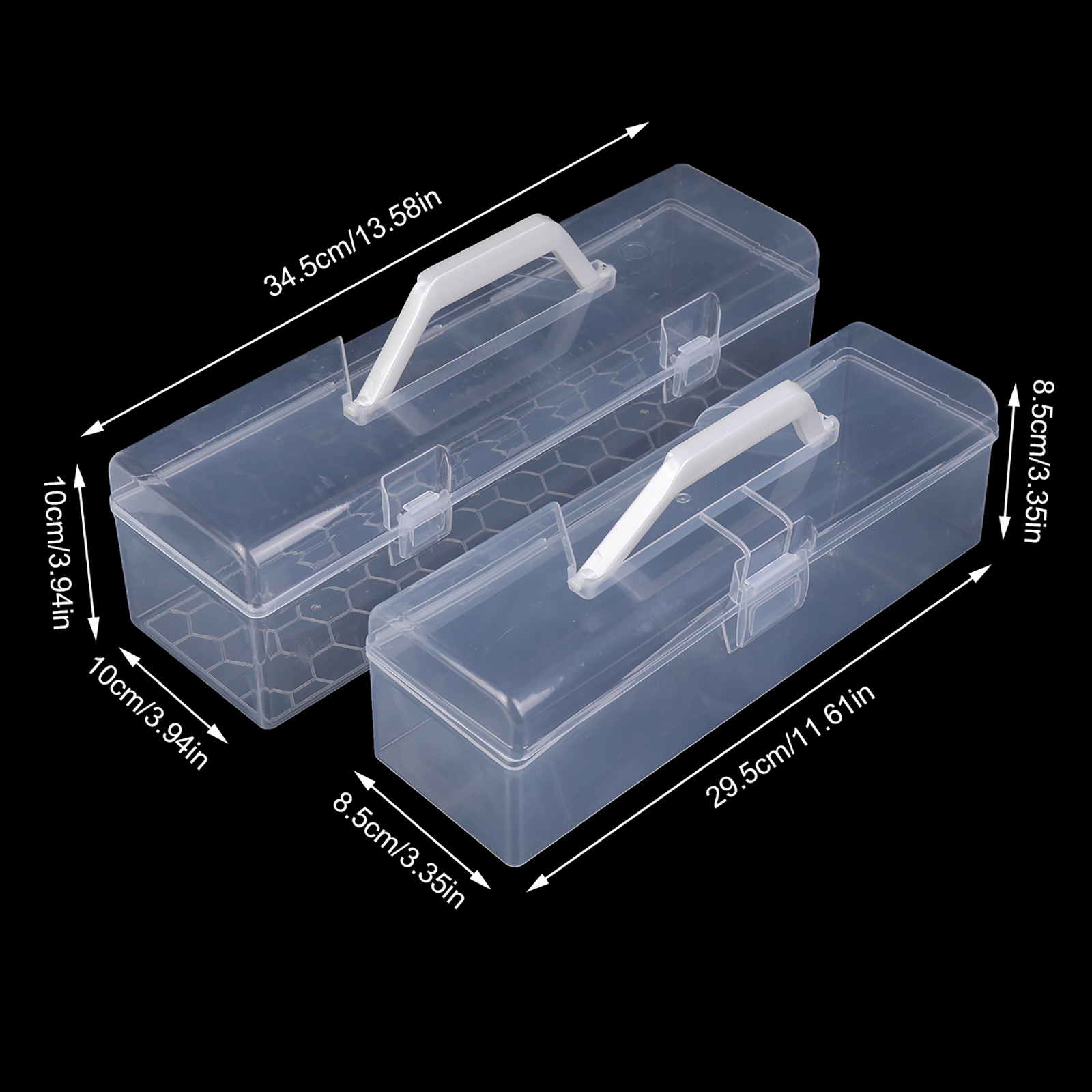 34.5cm/13.58in

10cm/3.94in

10cm/3.94in

8.5cm/3.35in

8.5cm/3.35in

29.5cm/11.61in