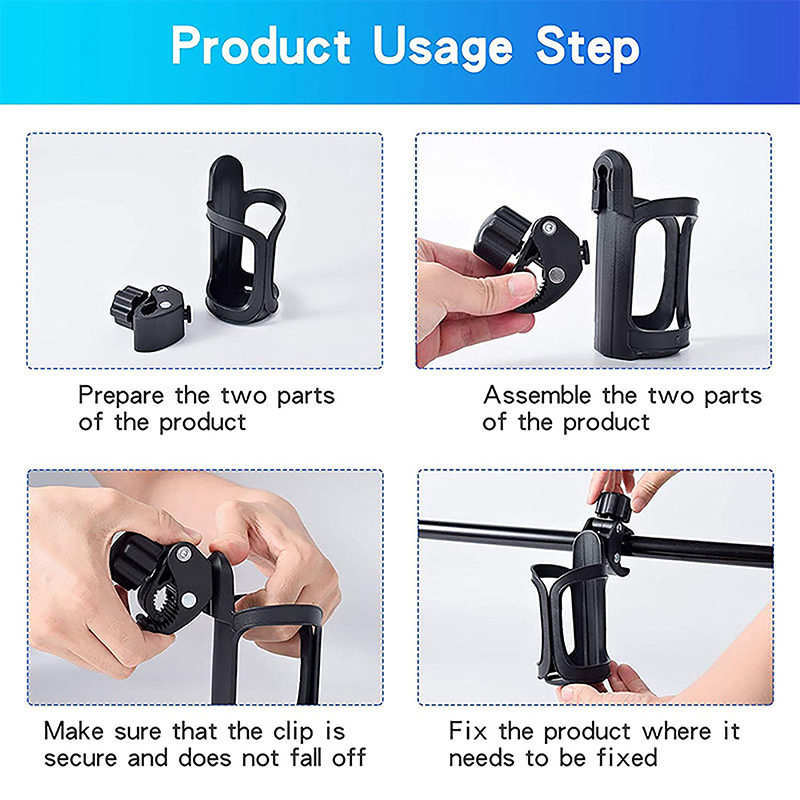 Product Usage Step

Prepare the two parts of the product

Assemble the two parts of the product

Make sure that the clip is secure and does not fall off

Fix the product where it needs to be fixed