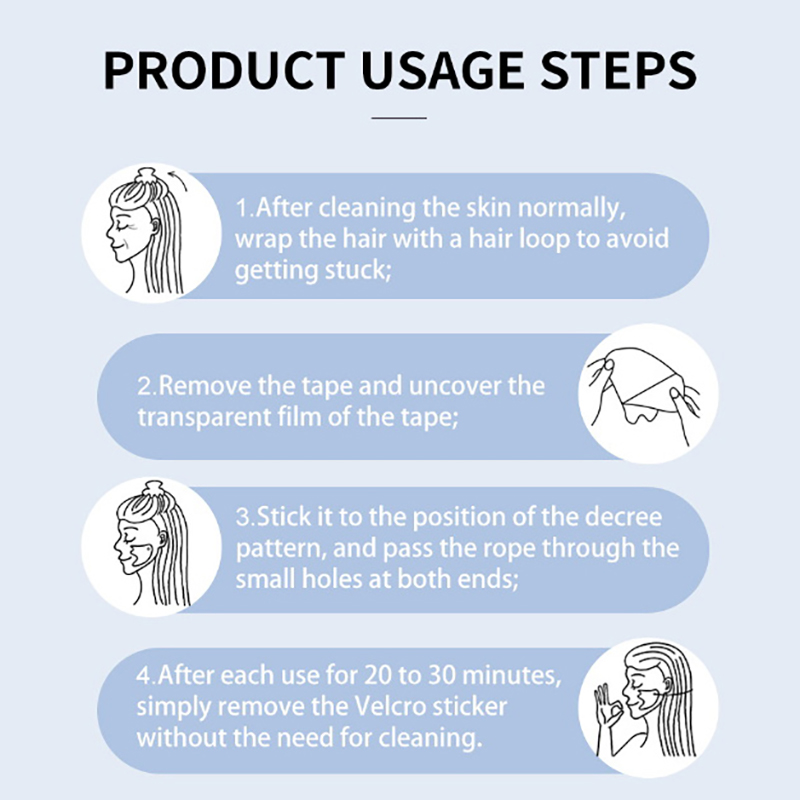 PRODUCT USAGE STEPS

1.After cleaning the skin normally, wrap the hair with a hair loop to avoid getting stuck;

2.Remove the tape and uncover the transparent film of the tape;

3.Stick it to the position of the decree pattern, and pass the rope through the small holes at both ends;

4.After each use for 20 to 30 minutes, simply remove the Velcro sticker without the need for cleaning.