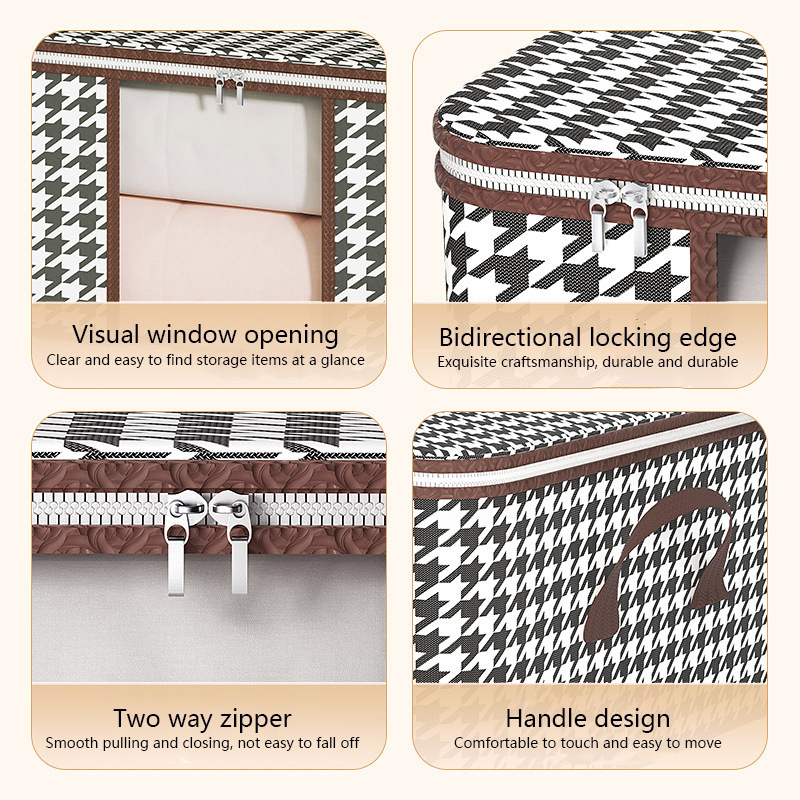 Visual window opening
Clear and easy to find storage items at a glance

Bidirectional locking edge
Exquisite craftsmanship, durable and durable

Two way zipper
Smooth pulling and closing, not easy to fall off

Handle design
Comfortable to touch and easy to move