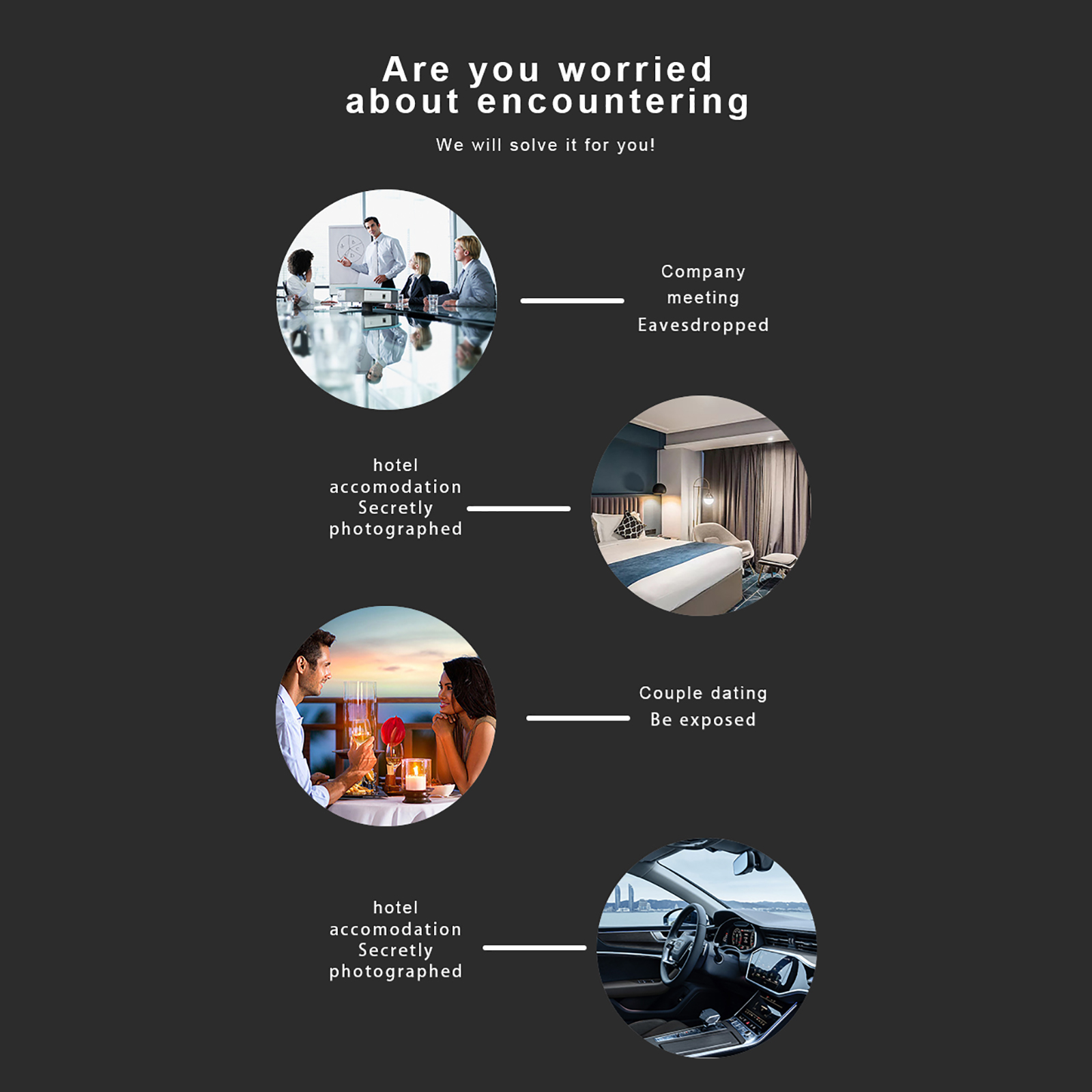 Are you worried about encountering

We will solve it for you!

Company meeting Eavesdropped

hotel accomodation Secretly photographed

Couple dating Be exposed

hotel accomodation Secretly photographed