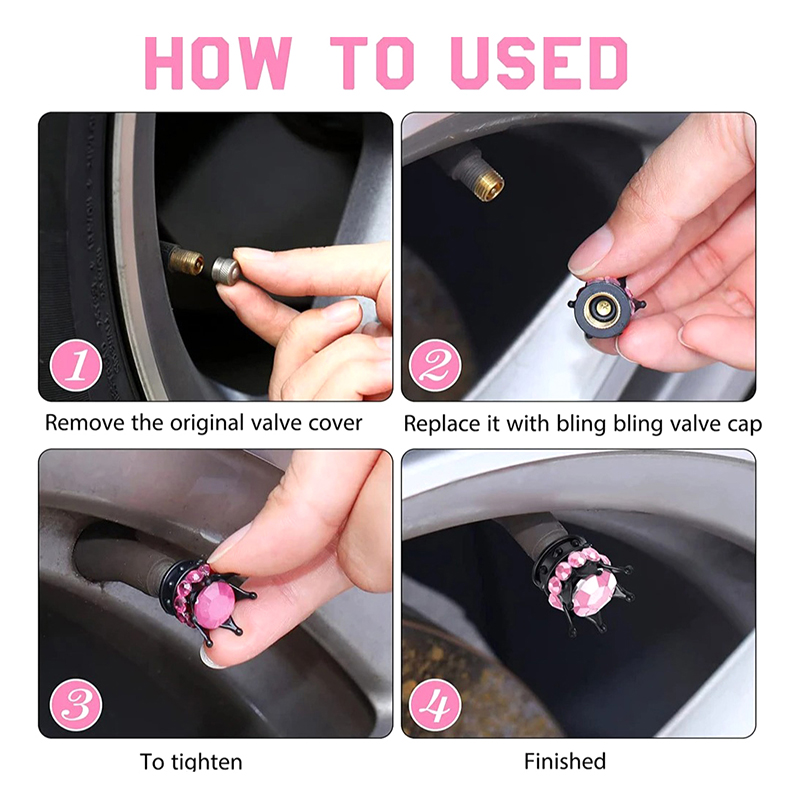 HOW TO USED

1

Remove the original valve cover

2

Replace it with bling bling valve cap

3

To tighten

4

Finished