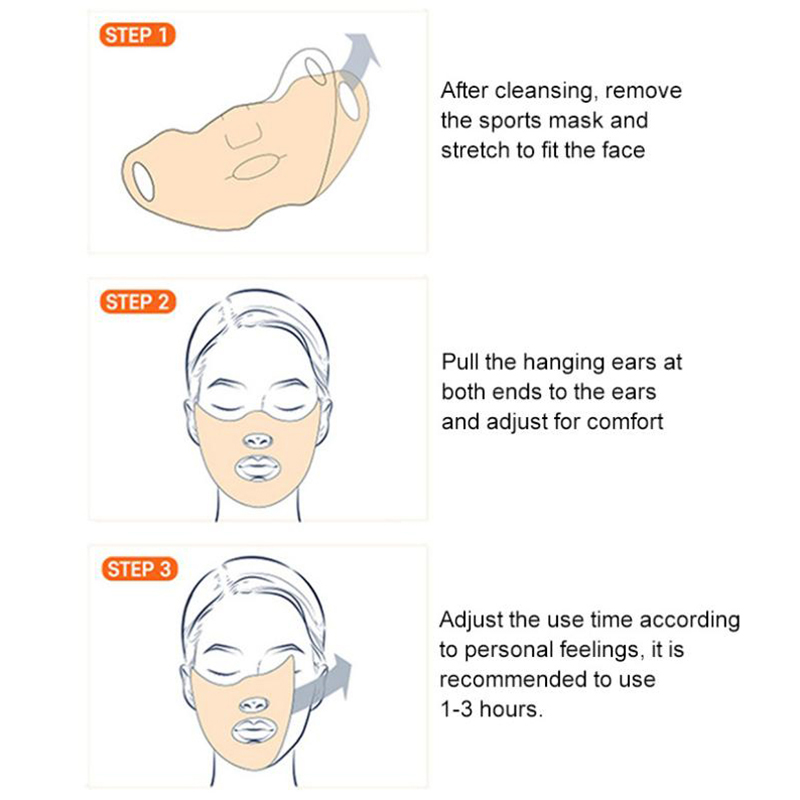 STEP 1

After cleansing, remove the sports mask and stretch to fit the face

STEP 2

Pull the hanging ears at both ends to the ears and adjust for comfort

STEP 3

Adjust the use time according to personal feelings, it is recommended to use 1-3 hours.