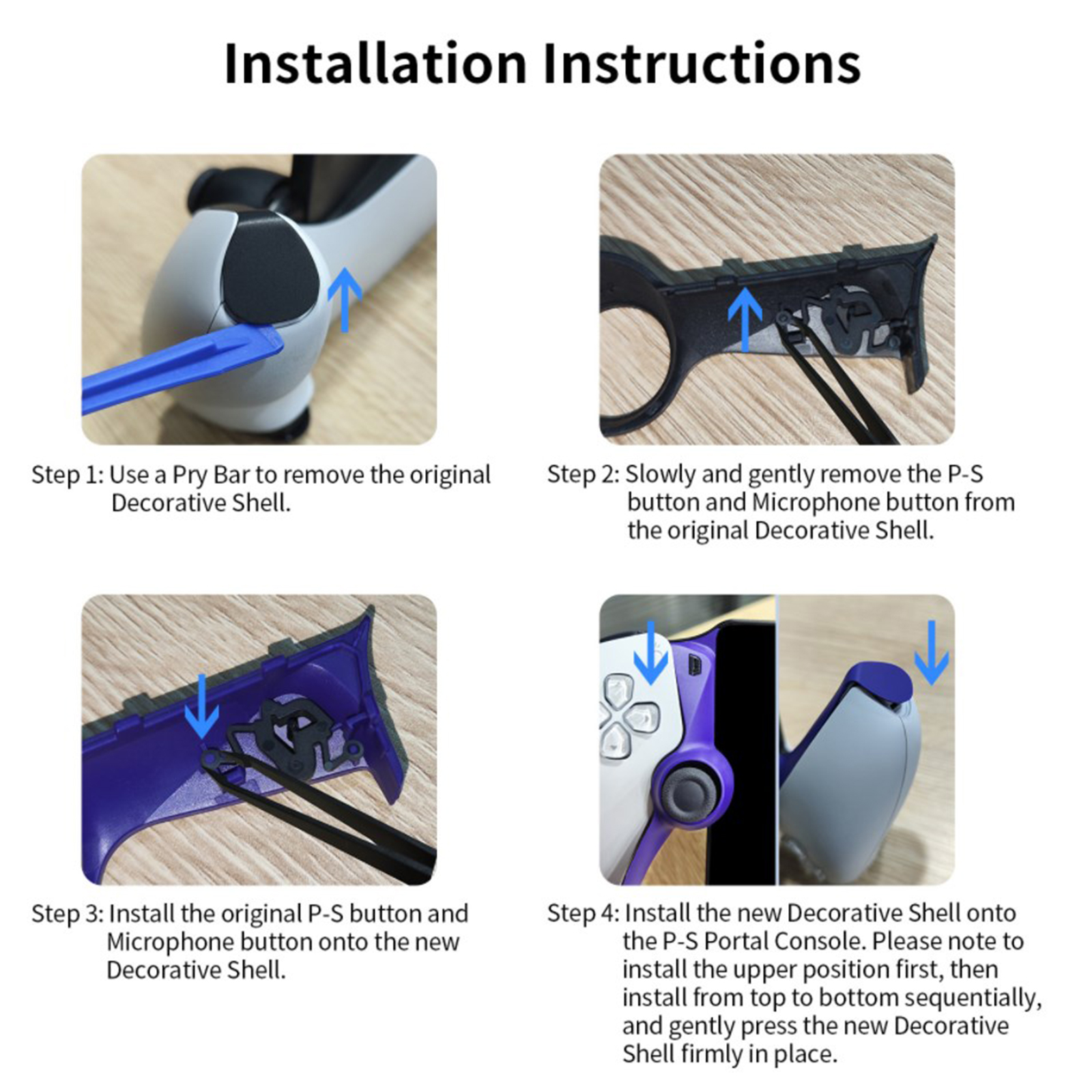 Installation Instructions

Step 1: Use a Pry Bar to remove the original Decorative Shell.

Step 2: Slowly and gently remove the P-S button and Microphone button from the original Decorative Shell.

Step 3: Install the original P-S button and Microphone button onto the new Decorative Shell.

Step 4: Install the new Decorative Shell onto the P-S Portal Console. Please note to install the upper position first, then install from top to bottom sequentially, and gently press the new Decorative Shell firmly in place.